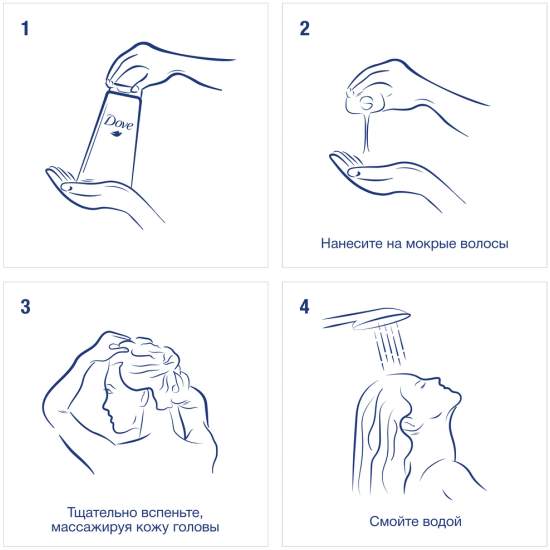 1

Dove

2

Нанесите на мокрые волосы

3

Тщательно вспеньте, массажируя кожу головы

4

Смойте водой