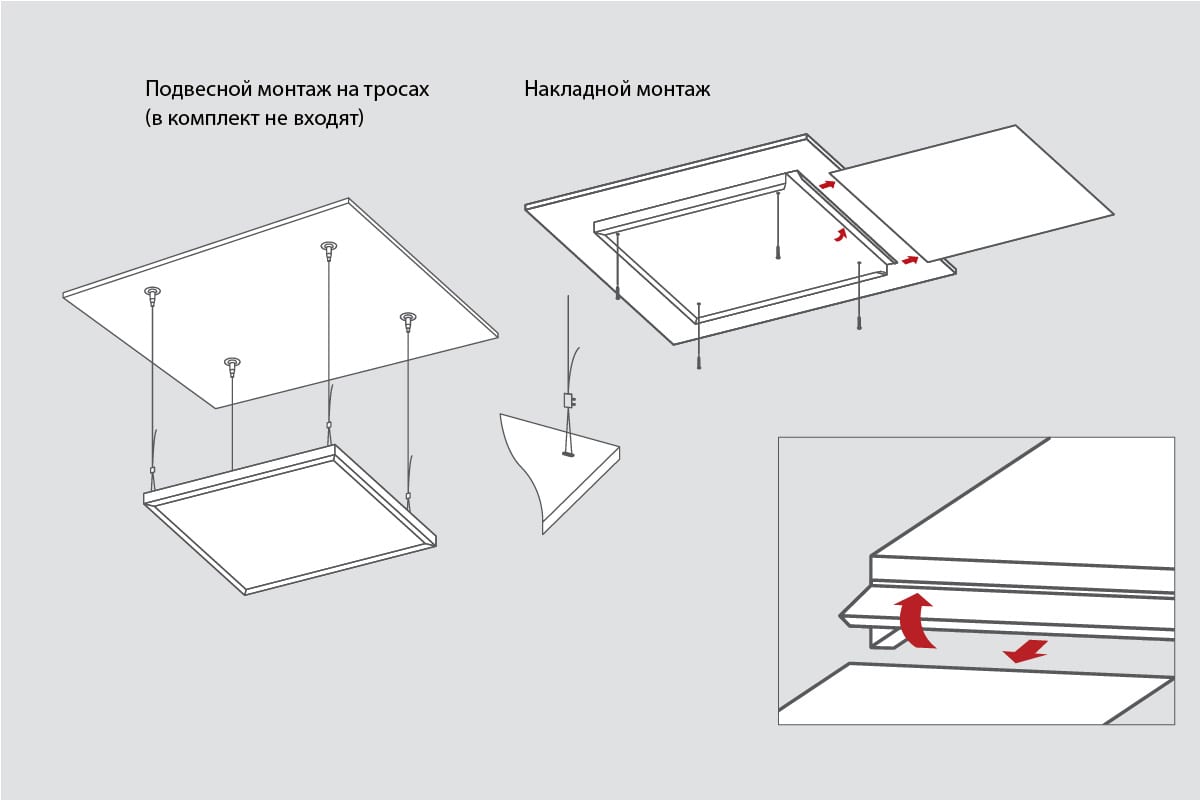 Подвесной монтаж на тросах
(в комплект не входят)

Накладной монтаж