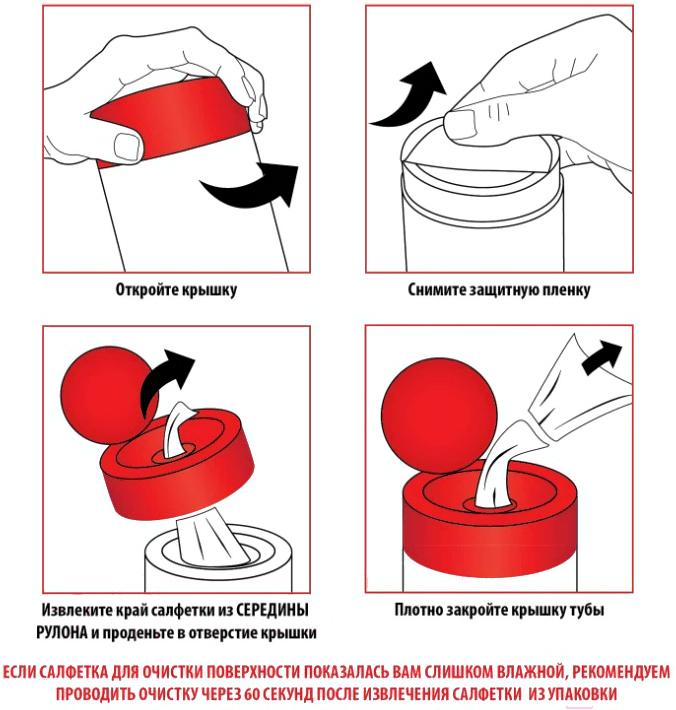 Откройте крышку

Снимите защитную пленку

Извлеките край салфетки из СЕРЕДИНЫ РУЛОНА и проденьте в отверстие крышки

Плотно закройте крышку тубы

ЕСЛИ САЛФЕТКА ДЛЯ ОЧИСТКИ ПОВЕРХНОСТИ ПОКАЗАЛАСЬ ВАМ СЛИШКОМ ВЛАЖНОЙ, РЕКОМЕНДУЕМ ПРОВОДИТЬ ОЧИСТКУ ЧЕРЕЗ 60 СЕКУНД ПОСЛЕ ИЗВЛЕЧЕНИЯ САЛФЕТКИ ИЗ УПАКОВКИ