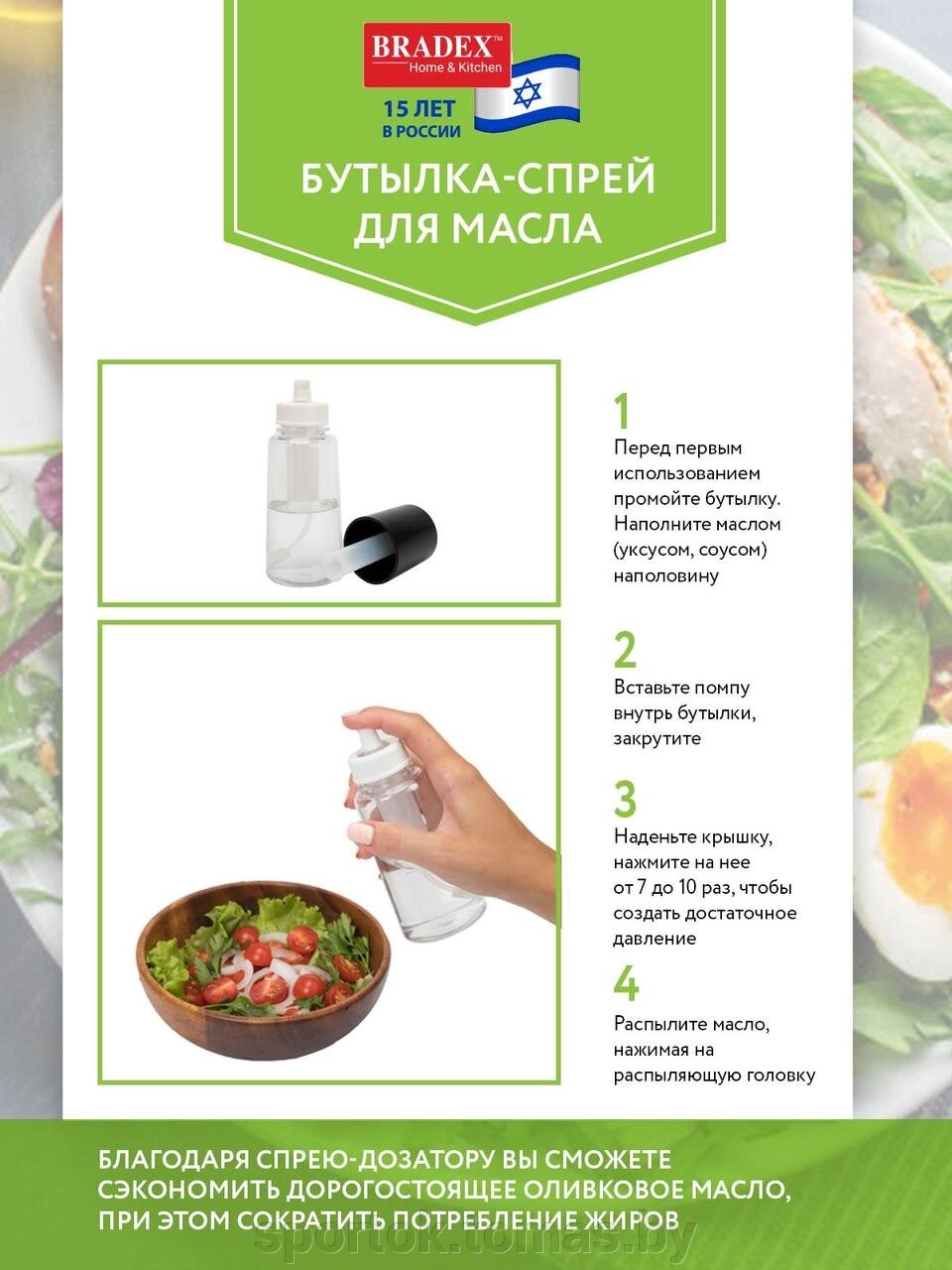 BRADEX™
Home & Kitchen

15 ЛЕТ
В РОССИИ

БУТЫЛКА-СПРЕЙ
ДЛЯ МАСЛА

1
Перед первым использованием промойте бутылку. Наполните маслом (уксусом, соусом) наполовину

2
Вставьте помпу внутрь бутылки, закрутите

3
Наденьте крышку, нажмите на нее от 7 до 10 раз, чтобы создать достаточное давление

4
Распылите масло, нажимая на распыляющую головку

БЛАГОДАРЯ СПРЕЮ-ДОЗАТОРУ ВЫ СМОЖЕТЕ СЭКОНОМИТЬ ДОРОГОСТОЯЩЕЕ ОЛИВКОВОЕ МАСЛО, ПРИ ЭТОМ СОКРАТИТЬ ПОТРЕБЛЕНИЕ ЖИРОВ

sportok.tomas.by