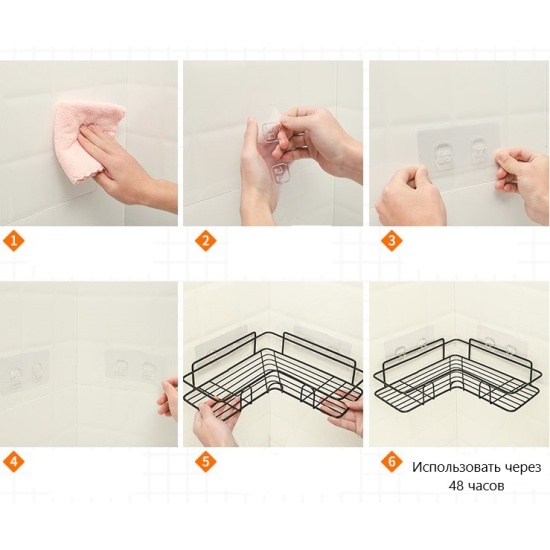 1

2

3

4

5

6 Использовать через 48 часов