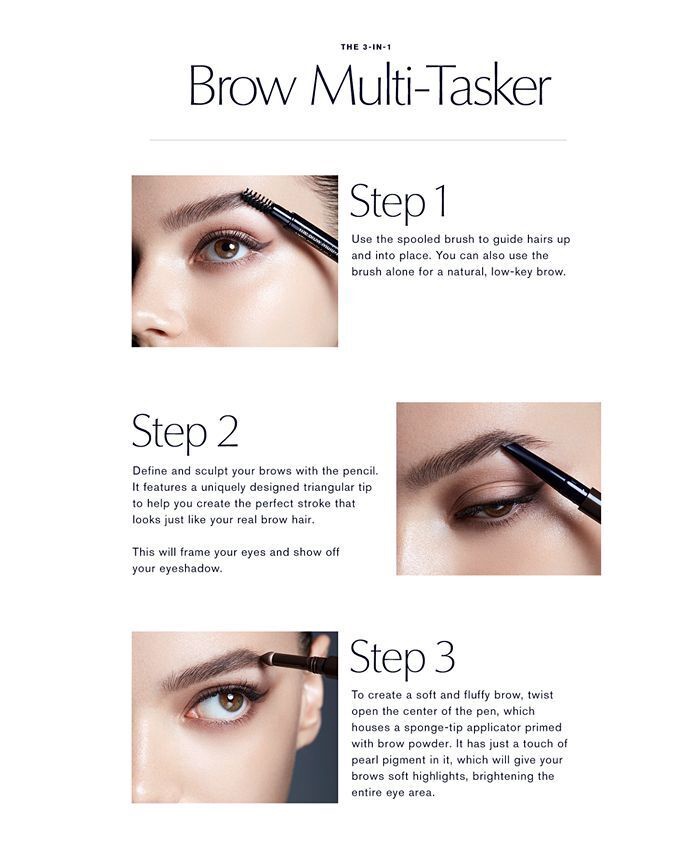 THE 3-IN-1

Brow Multi-Tasker

Step 1

Use the spooled brush to guide hairs up and into place. You can also use the brush alone for a natural, low-key brow.

Step 2

Define and sculpt your brows with the pencil. It features a uniquely designed triangular tip to help you create the perfect stroke that looks just like your real brow hair.

This will frame your eyes and show off your eyeshadow.

Step 3

To create a soft and fluffy brow, twist open the center of the pen, which houses a sponge-tip applicator primed with brow powder. It has just a touch of pearl pigment in it, which will give your brows soft highlights, brightening the entire eye area.