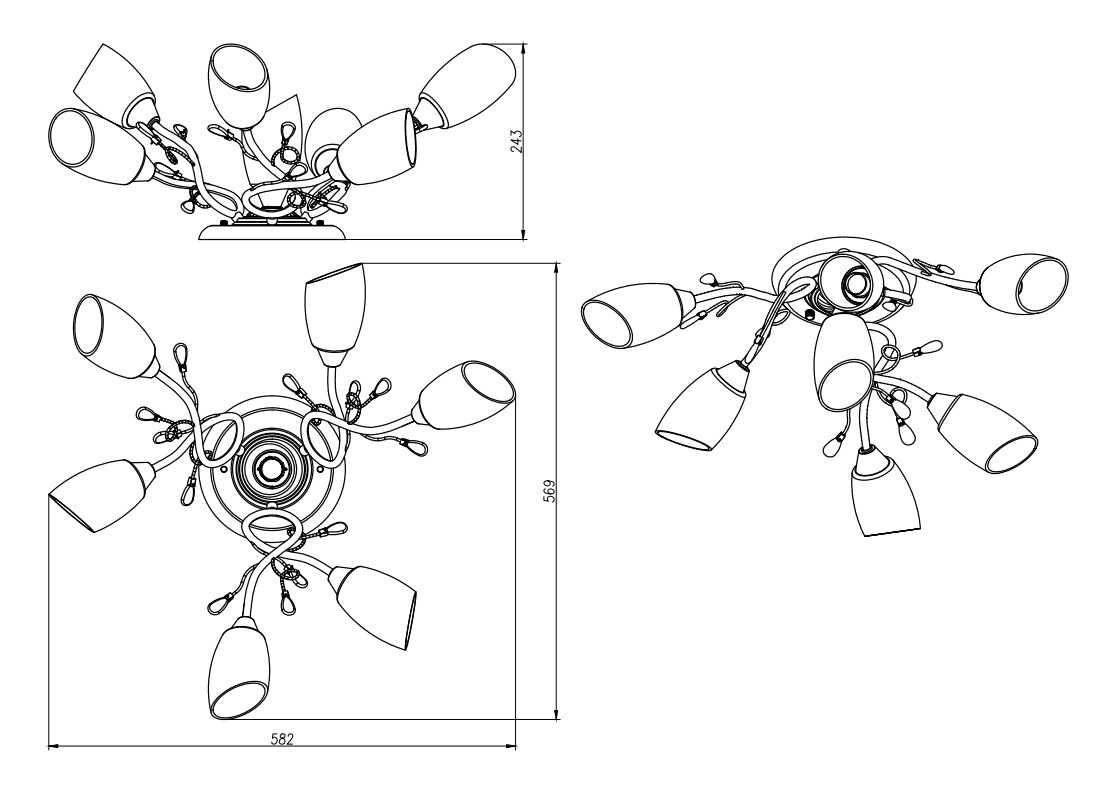 243

569

582