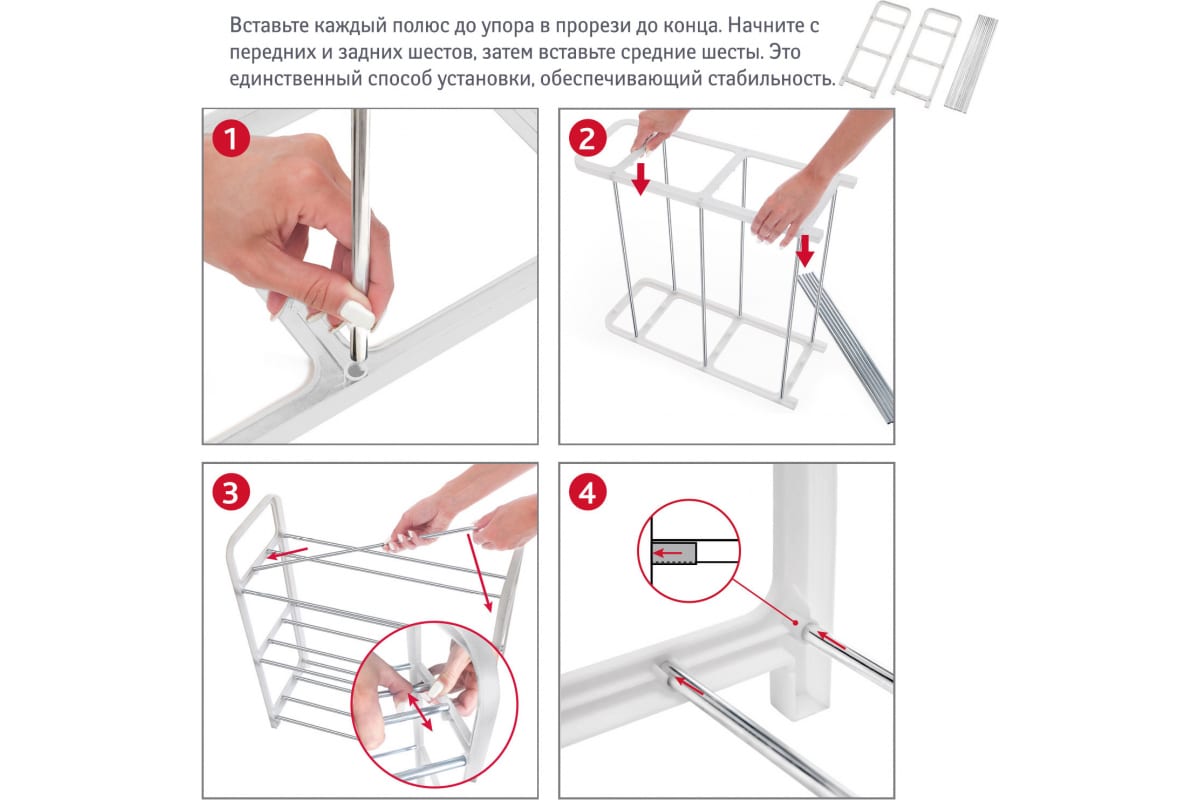 Вставьте каждый полюс до упора в прорези до конца. Начните с передних и задних шестов, затем вставьте средние шесты. Это единственный способ установки, обеспечивающий стабильность.

1

2

3

4