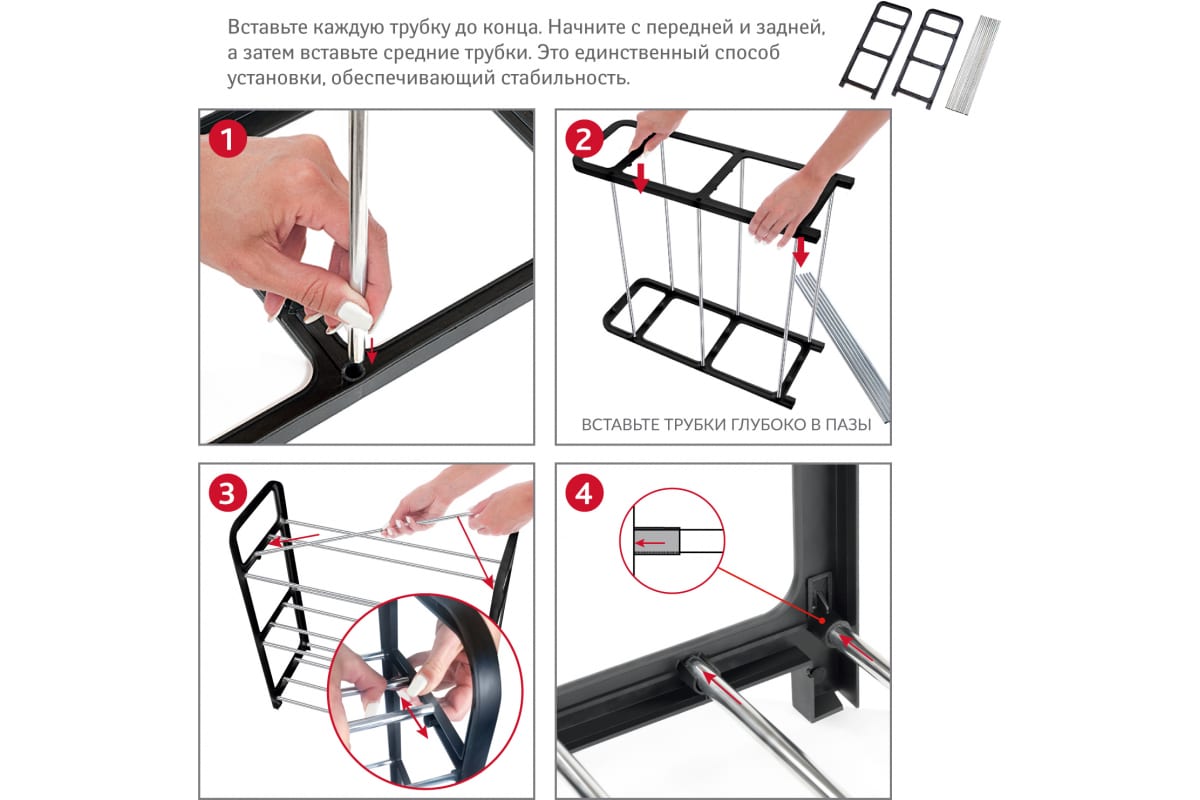 Вставьте каждую трубку до конца. Начните с передней и задней, а затем вставьте средние трубки. Это единственный способ установки, обеспечивающий стабильность.

1

2

ВСТАВЬТЕ ТРУБКИ ГЛУБОКО В ПАЗЫ

3

4