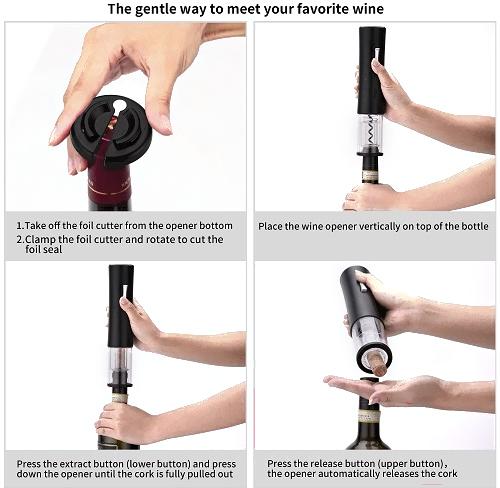 The gentle way to meet your favorite wine

1.Take off the foil cutter from the opener bottom
2.Clamp the foil cutter and rotate to cut the foil seal

Place the wine opener vertically on top of the bottle

Press the extract button (lower button) and press down the opener until the cork is fully pulled out

Press the release button (upper button), the opener automatically releases the cork