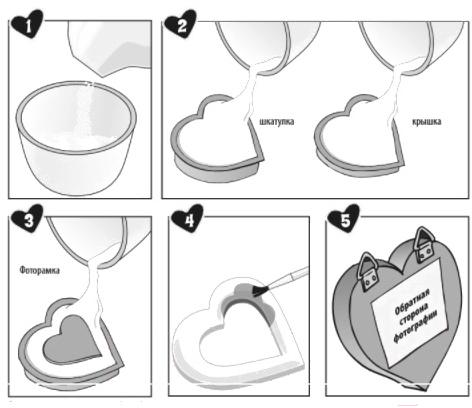 1

2

шкатулка

крышка

3

Фоторамка

4

5

Обратная сторона фотографии