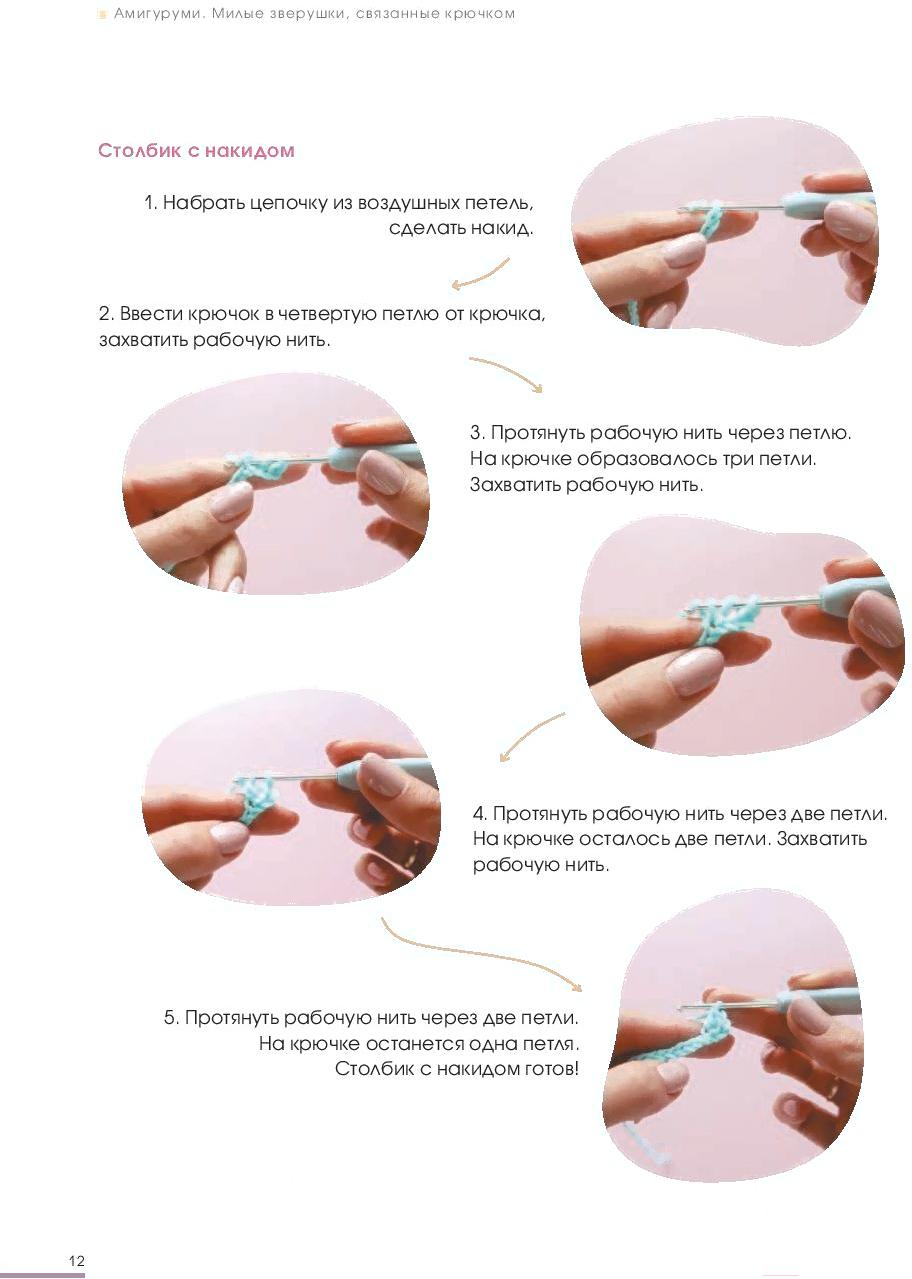 Амигуруми. Милые зверушки, связанные крючком

Столбик с накидом

1. Набрать цепочку из воздушных петель, сделать накид.

2. Ввести крючок в четвертую петлю от крючка, захватить рабочую нить.

3. Протянуть рабочую нить через петлю. На крючке образовалось три петли. Захватить рабочую нить.

4. Протянуть рабочую нить через две петли. На крючке осталось две петли. Захватить рабочую нить.

5. Протянуть рабочую нить через две петли. На крючке останется одна петля. Столбик с накидом готов!

12