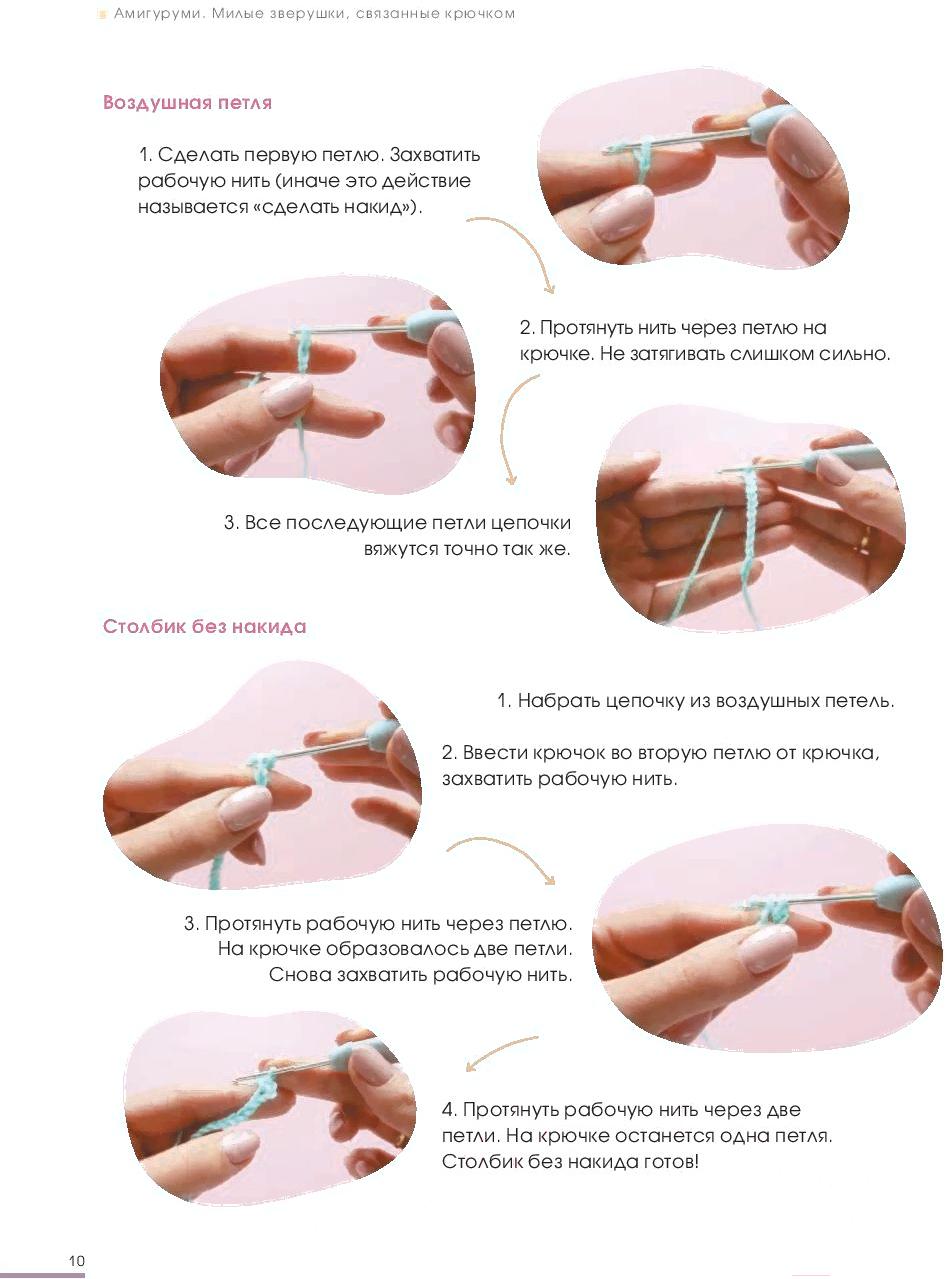 Амигуруми. Милые зверушки, связанные крючком

Воздушная петля

1. Сделать первую петлю. Захватить рабочую нить (иначе это действие называется «сделать накид»).

2. Протянуть нить через петлю на крючке. Не затягивать слишком сильно.

3. Все последующие петли цепочки вяжутся точно так же.

Столбик без накида

1. Набрать цепочку из воздушных петель.

2. Ввести крючок во вторую петлю от крючка, захватить рабочую нить.

3. Протянуть рабочую нить через петлю. На крючке образовалось две петли. Снова захватить рабочую нить.

4. Протянуть рабочую нить через две петли. На крючке останется одна петля. Столбик без накида готов!

10