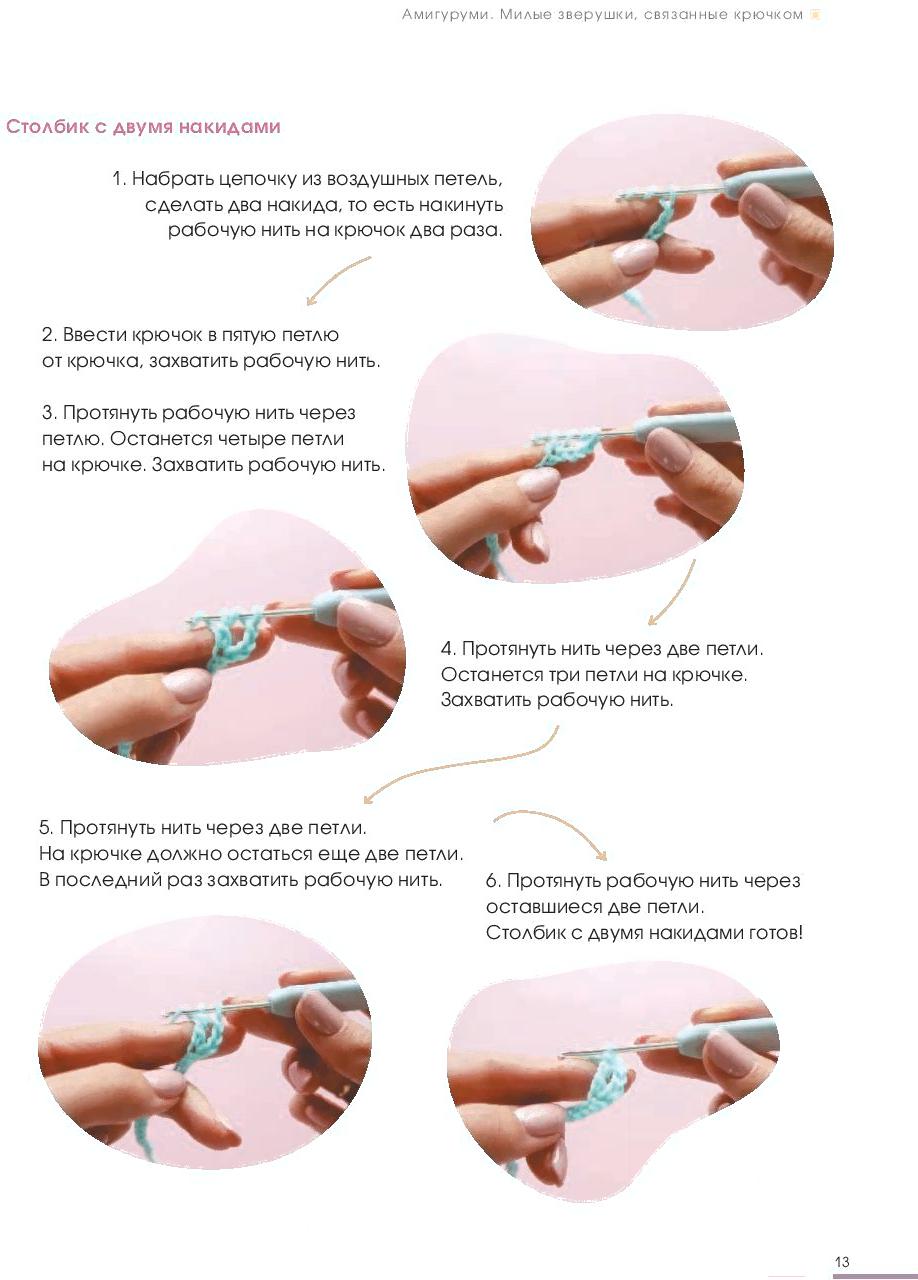 Амигуруми. Милые зверушки, связанные крючком

Столбик с двумя накидами

1. Набрать цепочку из воздушных петель, сделать два накида, то есть накинуть рабочую нить на крючок два раза.

2. Ввести крючок в пятую петлю от крючка, захватить рабочую нить.

3. Протянуть рабочую нить через петлю. Останется четыре петли на крючке. Захватить рабочую нить.

4. Протянуть нить через две петли. Останется три петли на крючке. Захватить рабочую нить.

5. Протянуть нить через две петли. На крючке должно остаться еще две петли. В последний раз захватить рабочую нить.

6. Протянуть рабочую нить через оставшиеся две петли. Столбик с двумя накидами готов!

13