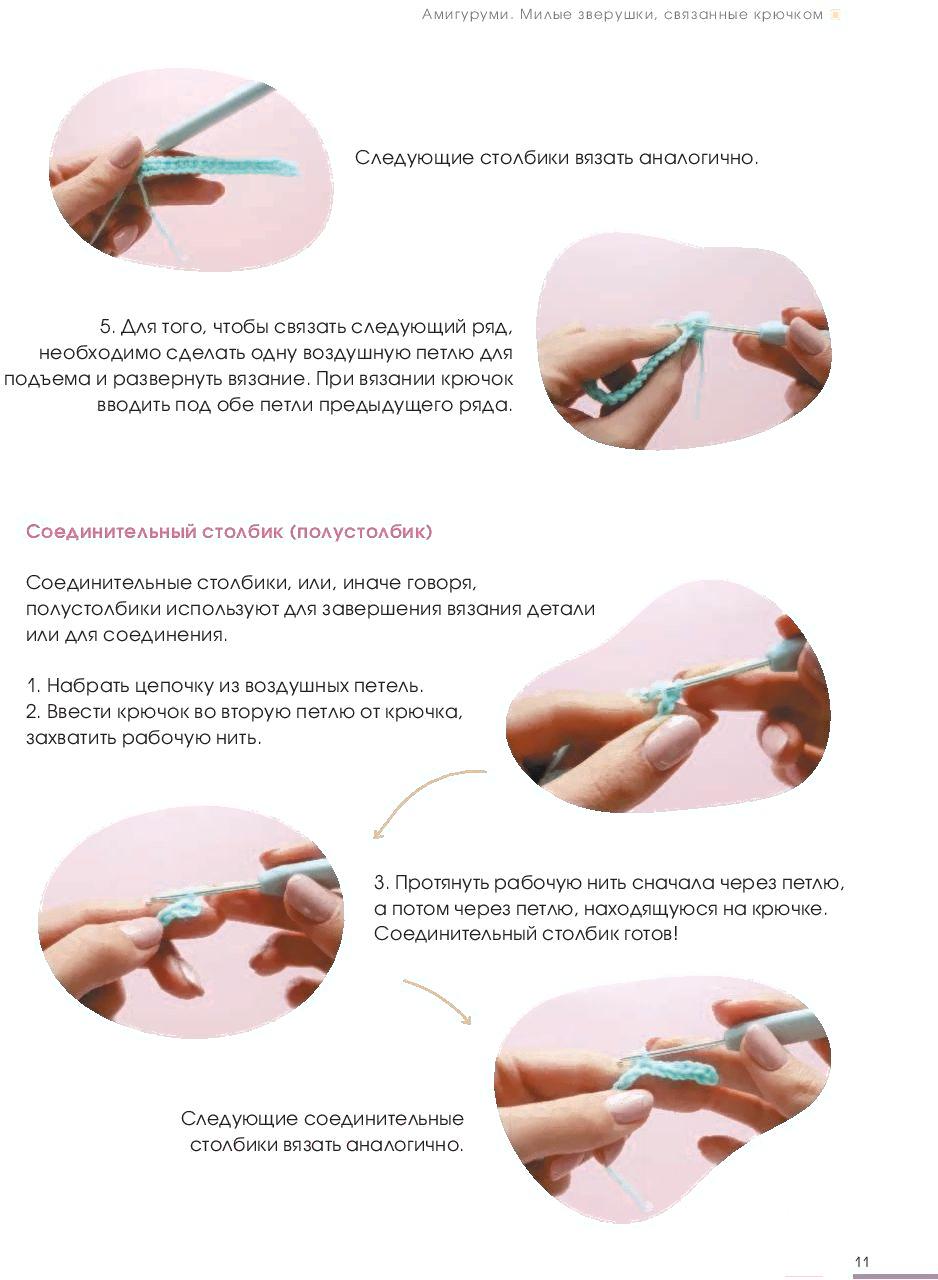 Амигуруми. Милые зверушки, связанные крючком

Следующие столбики вязать аналогично.

5. Для того, чтобы связать следующий ряд, необходимо сделать одну воздушную петлю для подъема и развернуть вязание. При вязании крючок вводить под обе петли предыдущего ряда.

Соединительный столбик (полустолбик)

Соединительные столбики, или, иначе говоря, полустолбики используют для завершения вязания детали или для соединения.

1. Набрать цепочку из воздушных петель.
2. Ввести крючок во вторую петлю от крючка, захватить рабочую нить.

3. Протянуть рабочую нить сначала через петлю, а потом через петлю, находящуюся на крючке. Соединительный столбик готов!

Следующие соединительные столбики вязать аналогично.

11