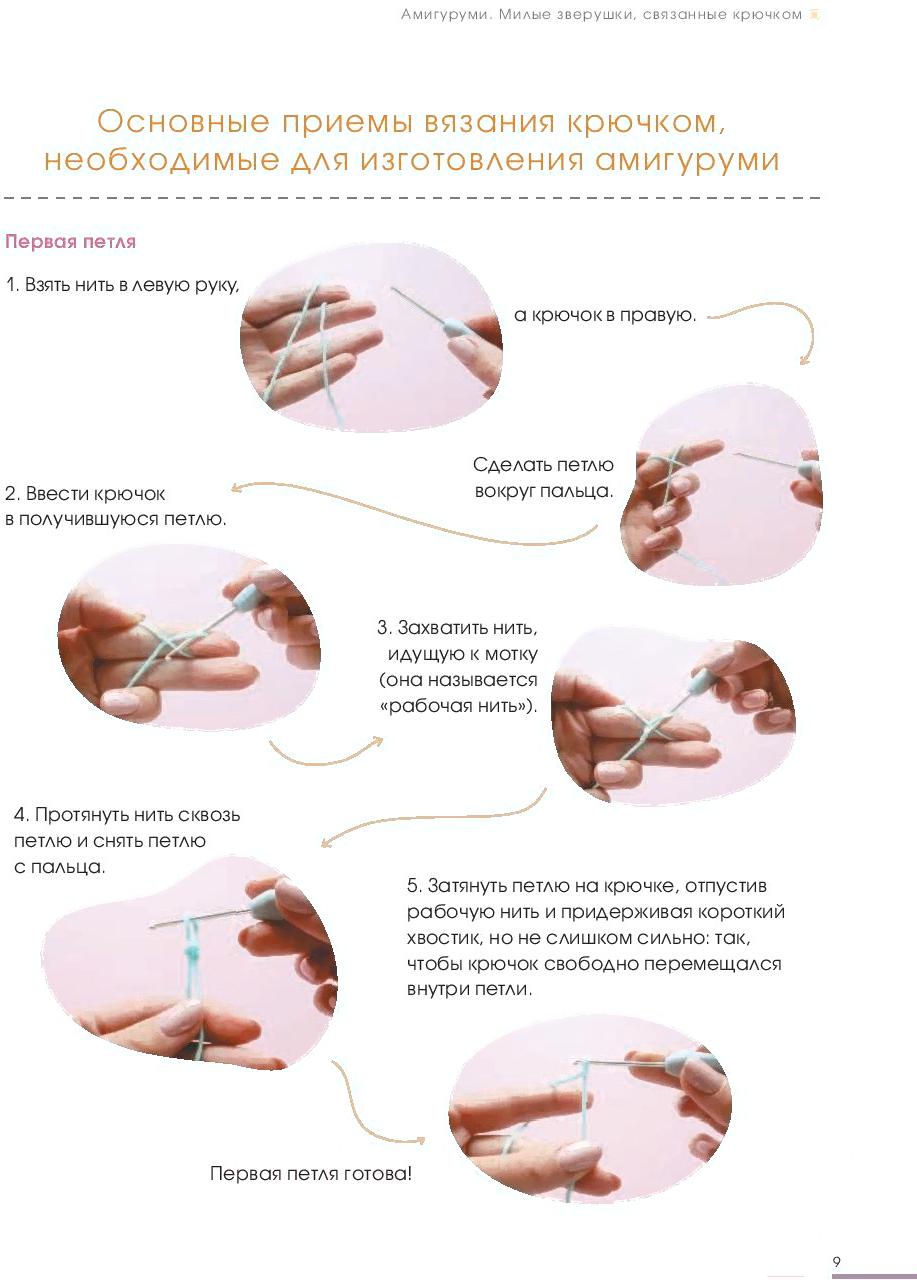 Амигуруми. Милые зверушки, связанные крючком

Основные приемы вязания крючком, необходимые для изготовления амигуруми

Первая петля

1. Взять нить в левую руку,

а крючок в правую.

Сделать петлю вокруг пальца.

2. Ввести крючок в получившуюся петлю.

3. Захватить нить, идущую к мотку (она называется «рабочая нить»).

4. Протянуть нить сквозь петлю и снять петлю с пальца.

5. Затянуть петлю на крючке, отпустив рабочую нить и придерживая короткий хвостик, но не слишком сильно: так, чтобы крючок свободно перемещался внутри петли.

Первая петля готова!

9