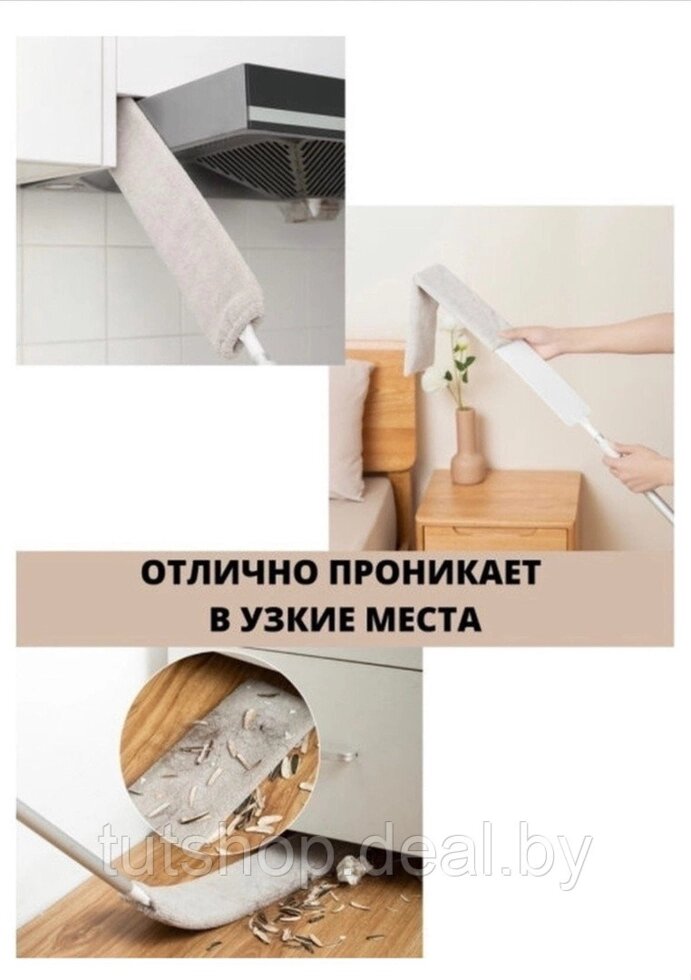 ОТЛИЧНО ПРОНИКАЕТ
В УЗКИЕ МЕСТА

tutshop.deal.by