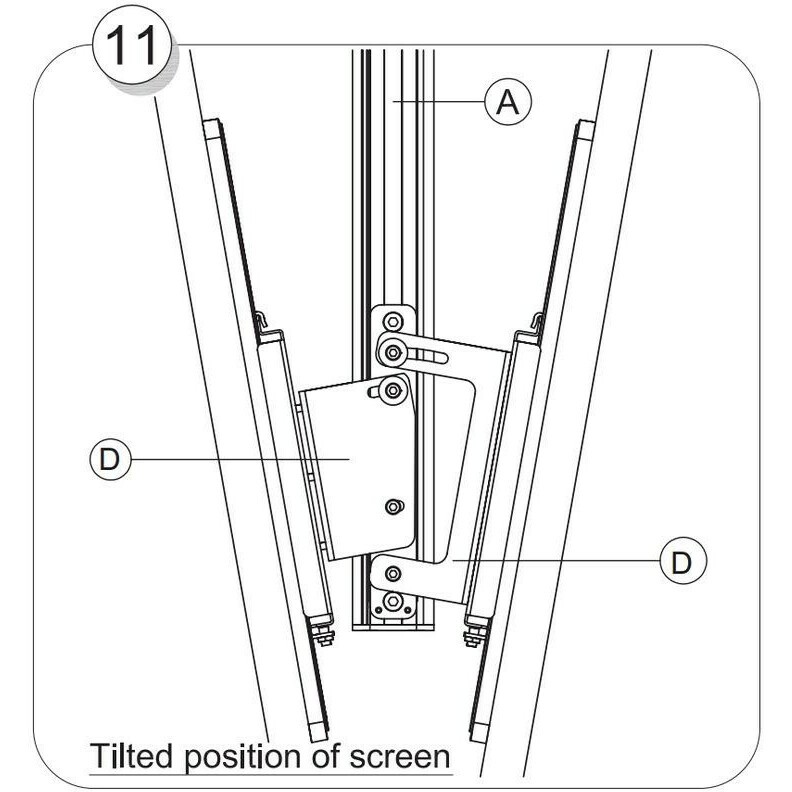 11

A

D

D

Tilted position of screen