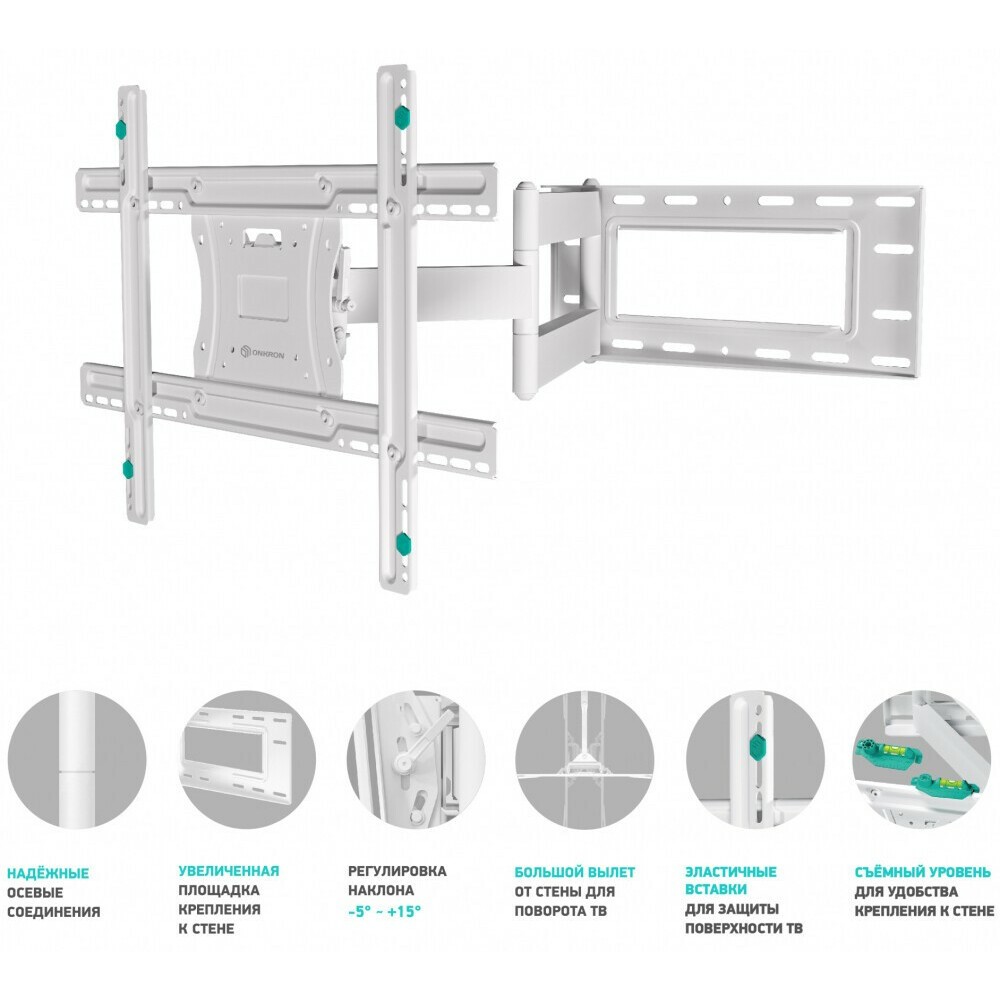 ONKRON

НАДЁЖНЫЕ ОСЕВЫЕ СОЕДИНЕНИЯ

УВЕЛИЧЕННАЯ ПЛОЩАДКА КРЕПЛЕНИЯ К СТЕНЕ

РЕГУЛИРОВКА НАКЛОНА -5° ~ +15°

БОЛЬШОЙ ВЫЛЕТ ОТ СТЕНЫ ДЛЯ ПОВОРОТА ТВ

ЭЛАСТИЧНЫЕ ВСТАВКИ ДЛЯ ЗАЩИТЫ ПОВЕРХНОСТИ ТВ

СЪЁМНЫЙ УРОВЕНЬ ДЛЯ УДОБСТВА КРЕПЛЕНИЯ К СТЕНЕ