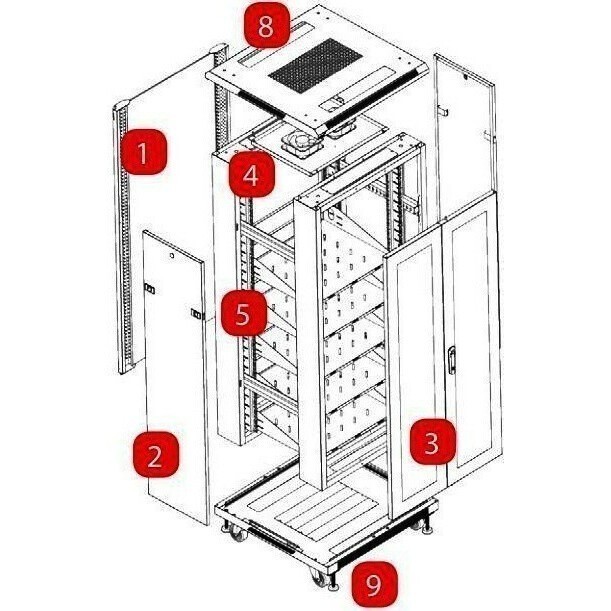 8
1
4
5
2
3
9