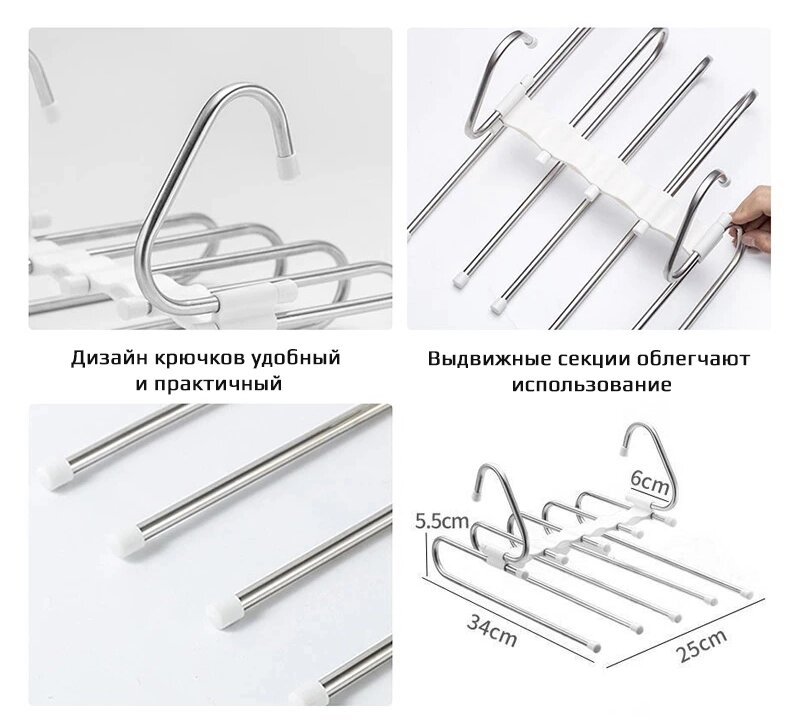 Дизайн крючков удобный и практичный

Выдвижные секции облегчают использование

6cm

5.5cm

34cm

25cm