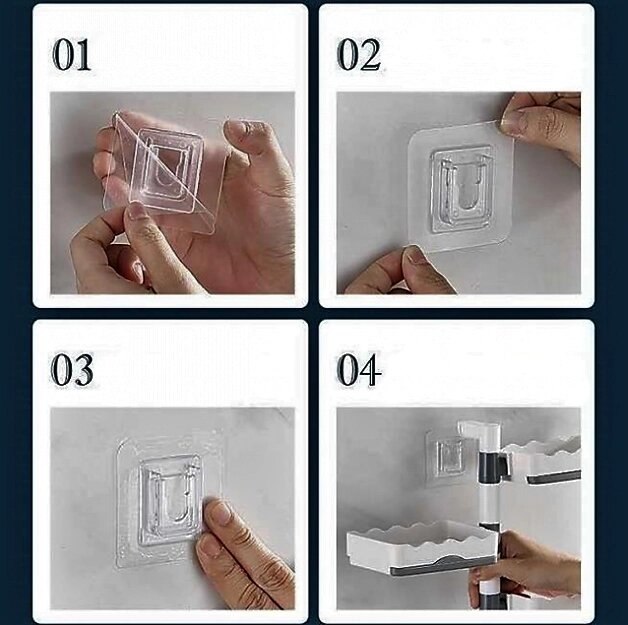 01

02

03

04