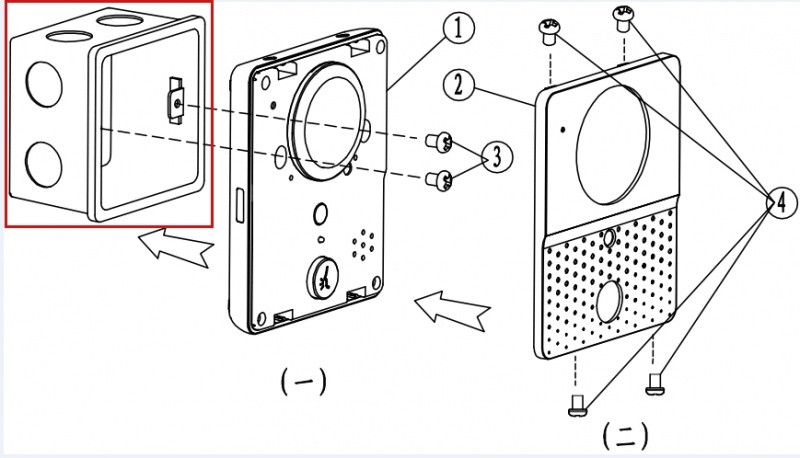 1
2
3
4
(一)
(二)