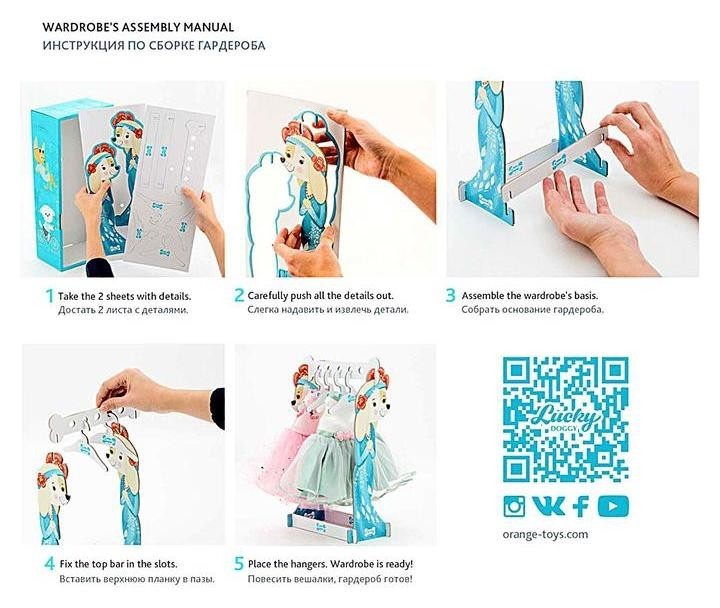 WARDROBE'S ASSEMBLY MANUAL
ИНСТРУКЦИЯ ПО СБОРКЕ ГАРДЕРОБА

1 Take the 2 sheets with details.
Достать 2 листа с деталями.

2 Carefully push all the details out.
Слегка надавить и извлечь детали.

3 Assemble the wardrobe's basis.
Собрать основание гардероба.

4 Fix the top bar in the slots.
Вставить верхнюю планку в пазы.

5 Place the hangers. Wardrobe is ready!
Повесить вешалки, гардероб готов!

Lucky DOGGY

orange-toys.com