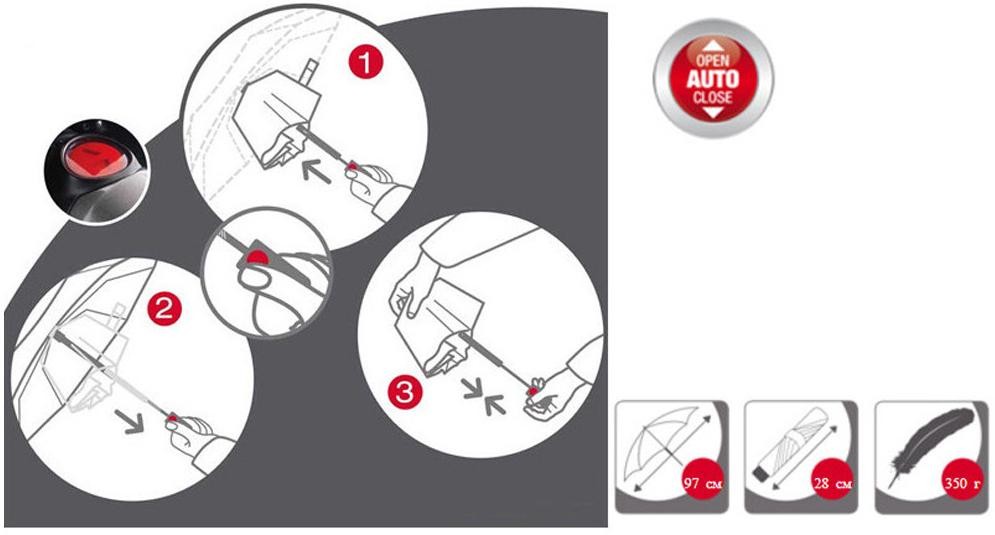 1

2

3

OPEN
AUTO
CLOSE

97 см

28 см

350 г