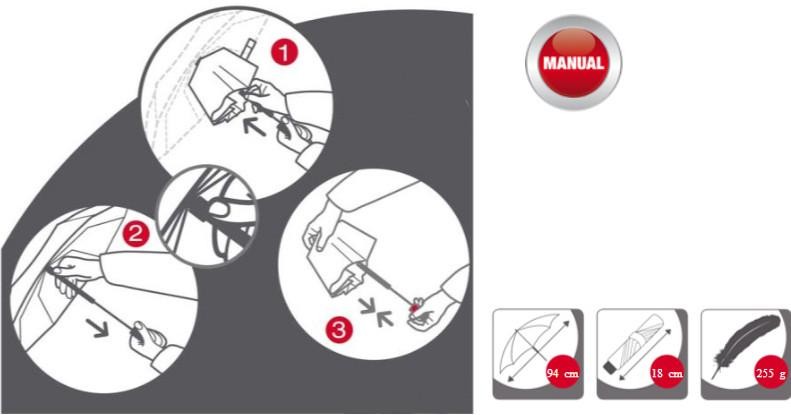 1

2

3

MANUAL

94 cm

18 cm

255 g