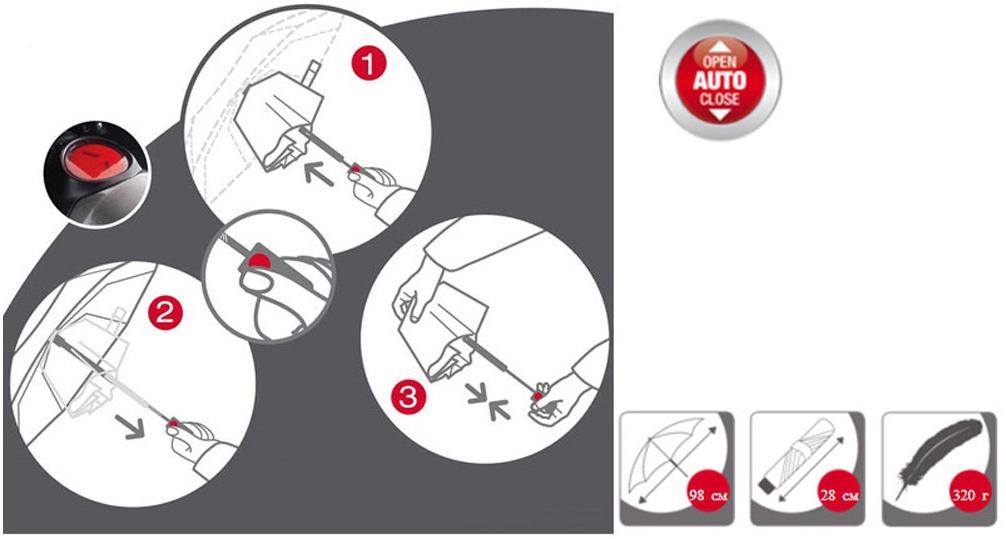 1

2

3

OPEN
AUTO
CLOSE

98 см

28 см

320 г