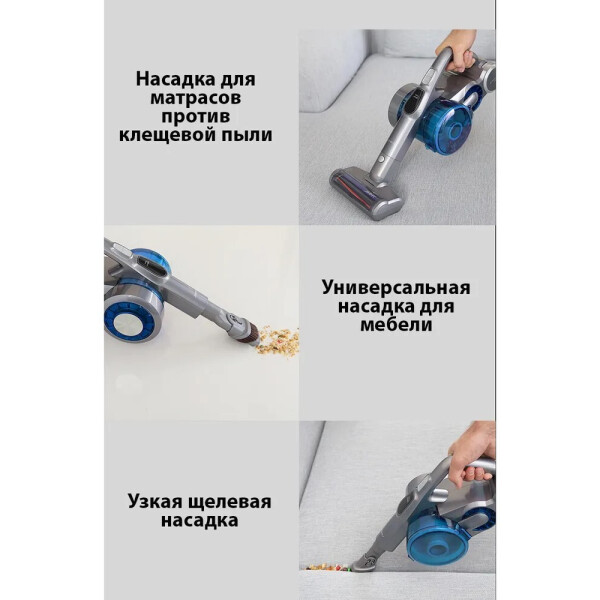 Насадка для матрасов против клещевой пыли

Универсальная насадка для мебели

Узкая щелевая насадка