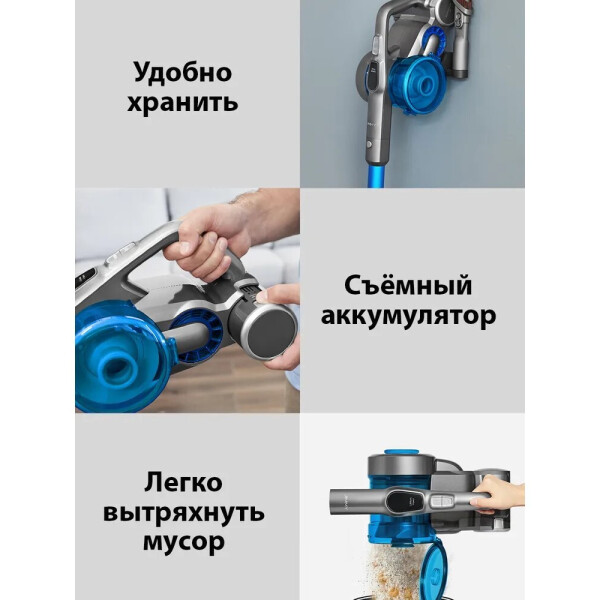 Удобно хранить

Съёмный аккумулятор

Легко вытряхнуть мусор