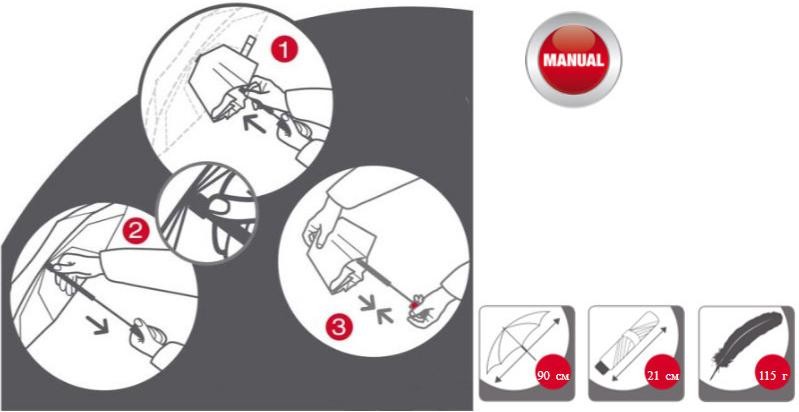 1

2

3

MANUAL

90 см

21 см

115 г