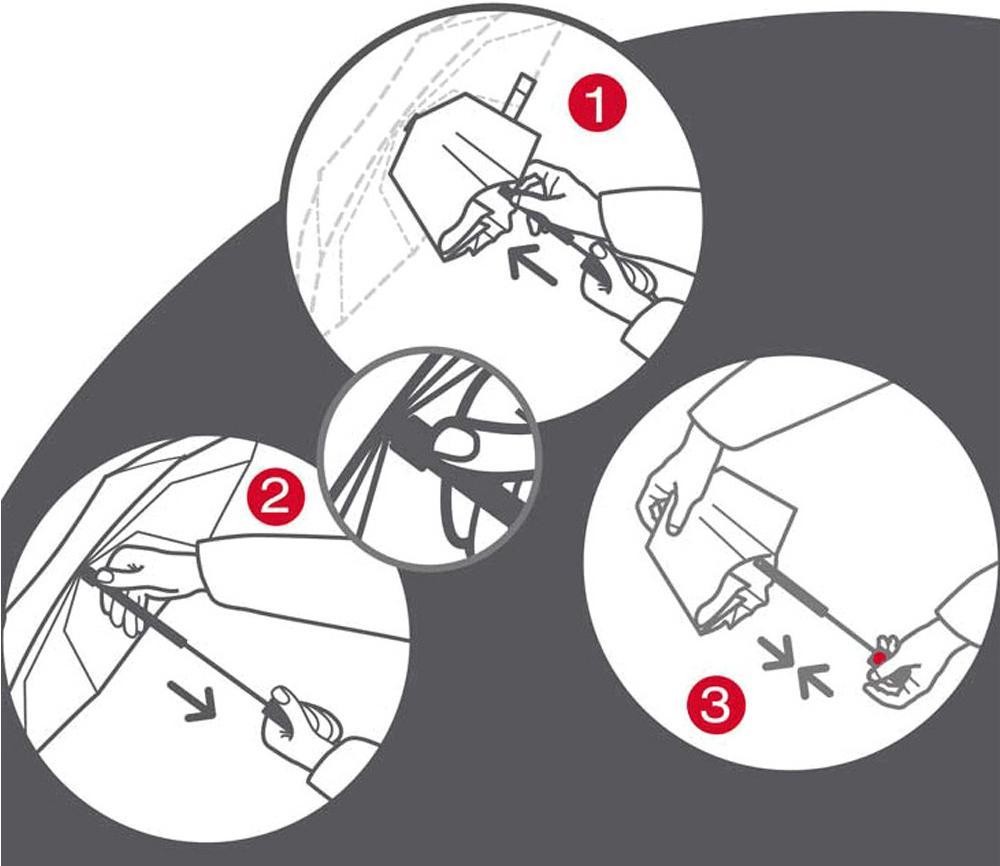 1
2
3