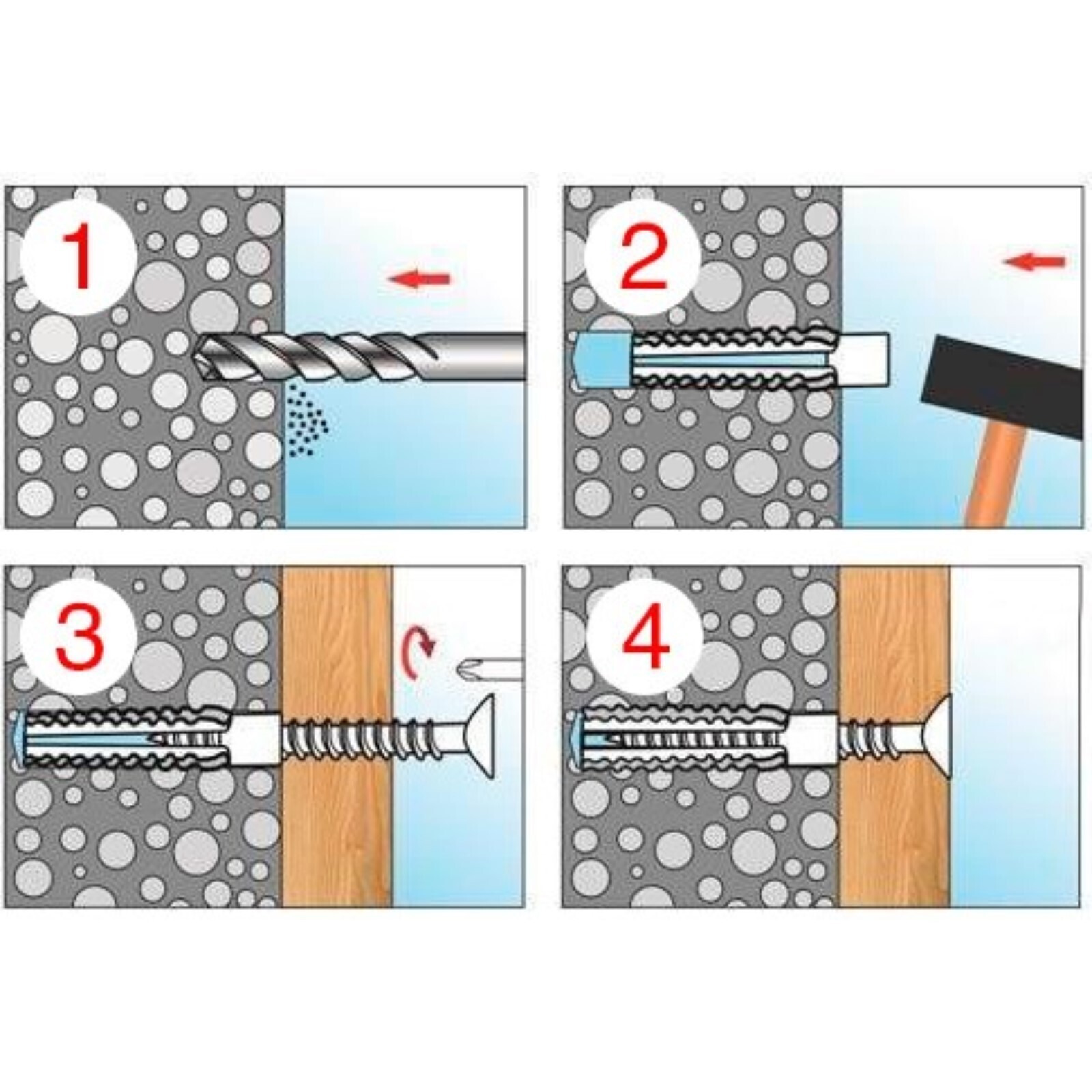 1

2

3

4