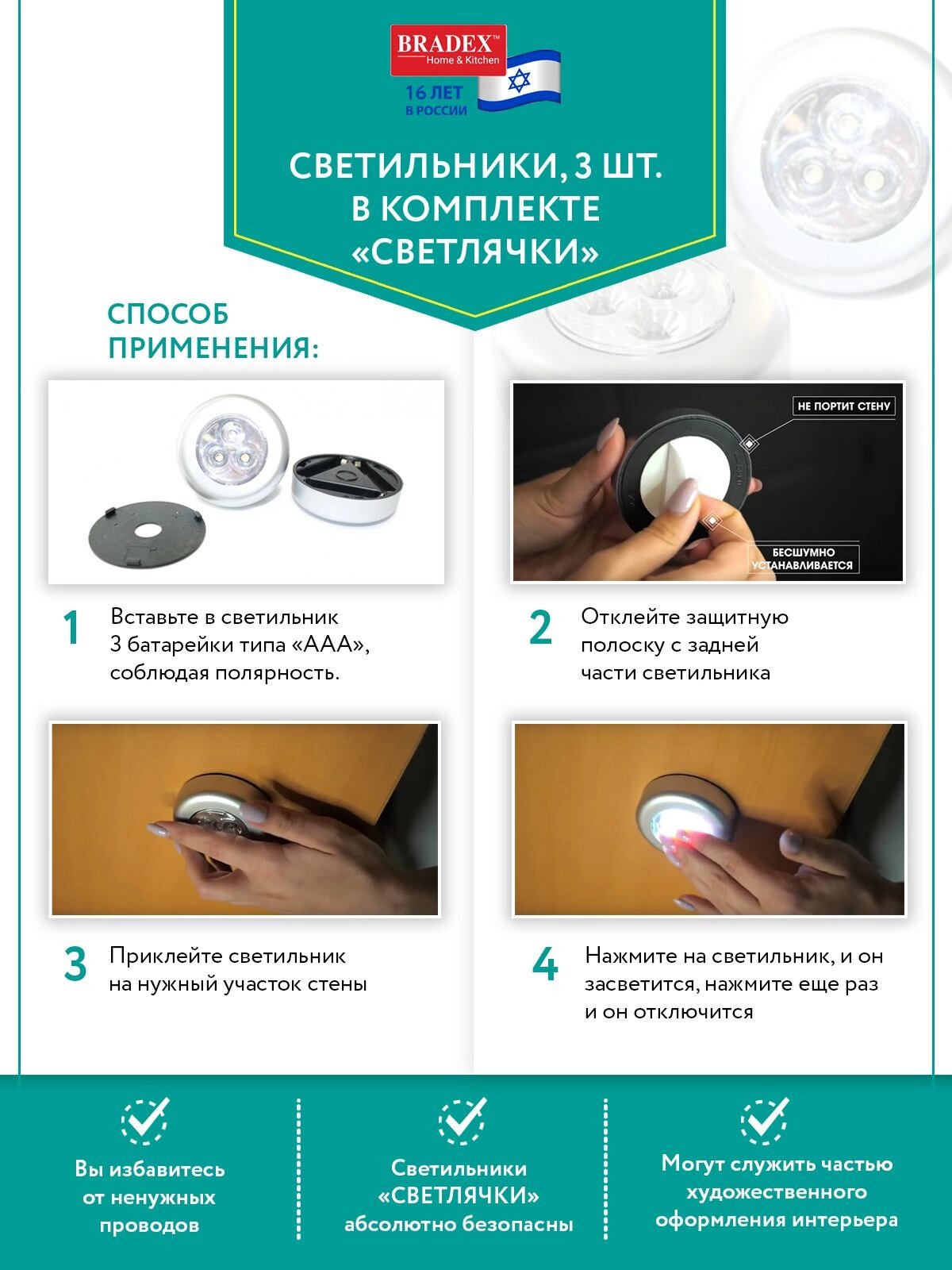 BRADEX™
Home & Kitchen
16 ЛЕТ
В РОССИИ

СВЕТИЛЬНИКИ, 3 ШТ.
В КОМПЛЕКТЕ
«СВЕТЛЯЧКИ»

СПОСОБ
ПРИМЕНЕНИЯ:

НЕ ПОРТИТ СТЕНУ

БЕСШУМНО
УСТАНАВЛИВАЕТСЯ

1 Вставьте в светильник 3 батарейки типа «ААА», соблюдая полярность.

2 Отклейте защитную полоску с задней части светильника

3 Приклейте светильник на нужный участок стены

4 Нажмите на светильник, и он засветится, нажмите еще раз и он отключится

Вы избавитесь от ненужных проводов

Светильники «СВЕТЛЯЧКИ» абсолютно безопасны

Могут служить частью художественного оформления интерьера