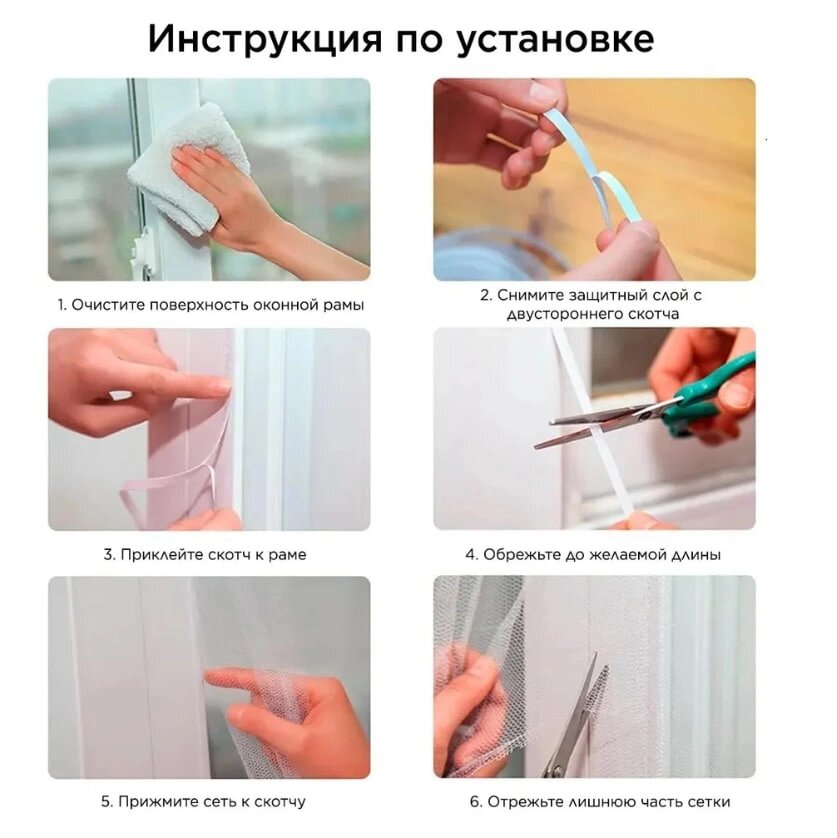 Инструкция по установке

1. Очистите поверхность оконной рамы

2. Снимите защитный слой с двустороннего скотча

3. Приклейте скотч к раме

4. Обрежьте до желаемой длины

5. Прижмите сеть к скотчу

6. Отрежьте лишнюю часть сетки