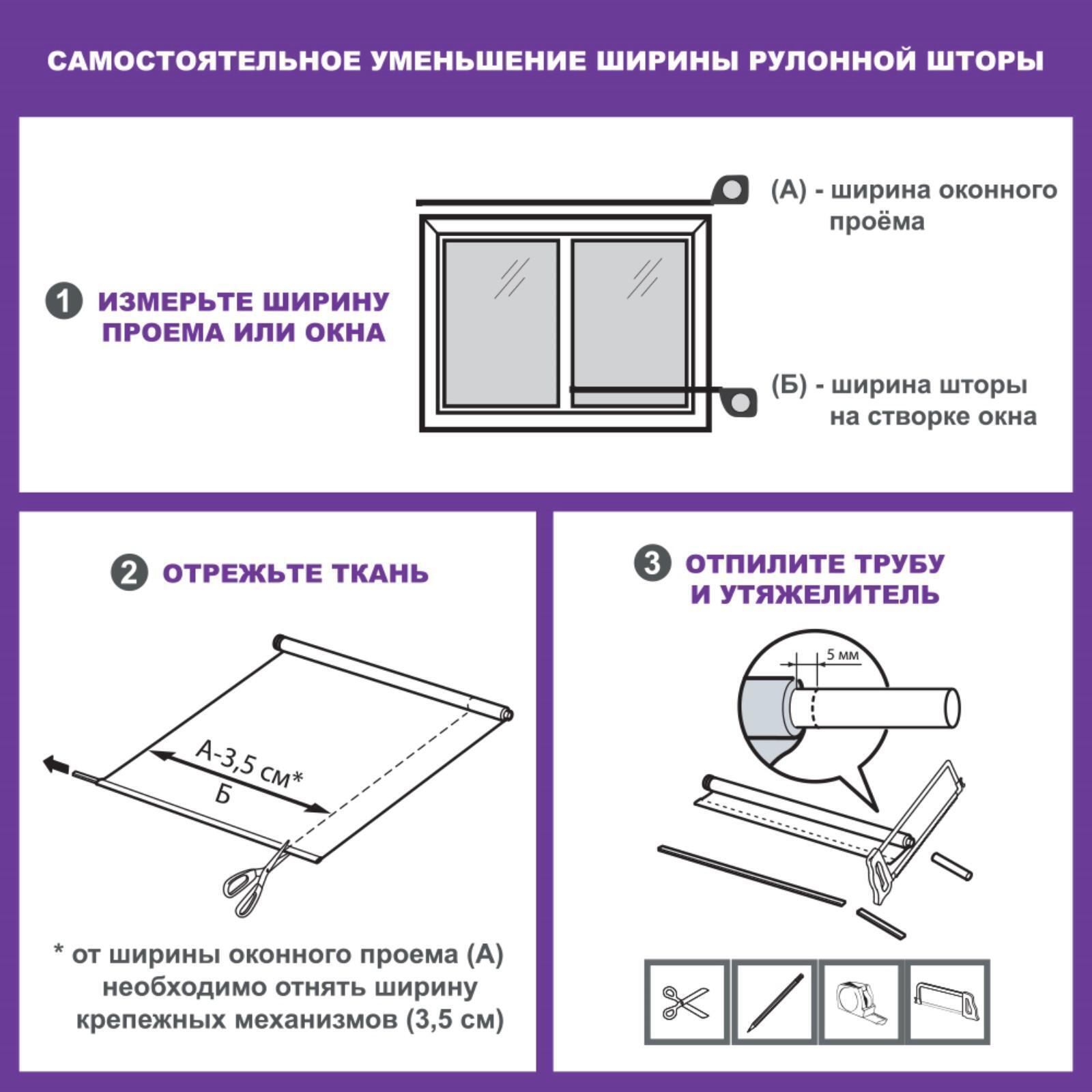 САМОСТОЯТЕЛЬНОЕ УМЕНЬШЕНИЕ ШИРИНЫ РУЛОННОЙ ШТОРЫ

1 ИЗМЕРЬТЕ ШИРИНУ ПРОЕМА ИЛИ ОКНА

(А) - ширина оконного проёма

(Б) - ширина шторы на створке окна

2 ОТРЕЖЬТЕ ТКАНЬ

А-3,5 см*

Б

* от ширины оконного проема (А) необходимо отнять ширину крепежных механизмов (3,5 см)

3 ОТПИЛИТЕ ТРУБУ И УТЯЖЕЛИТЕЛЬ

5 мм