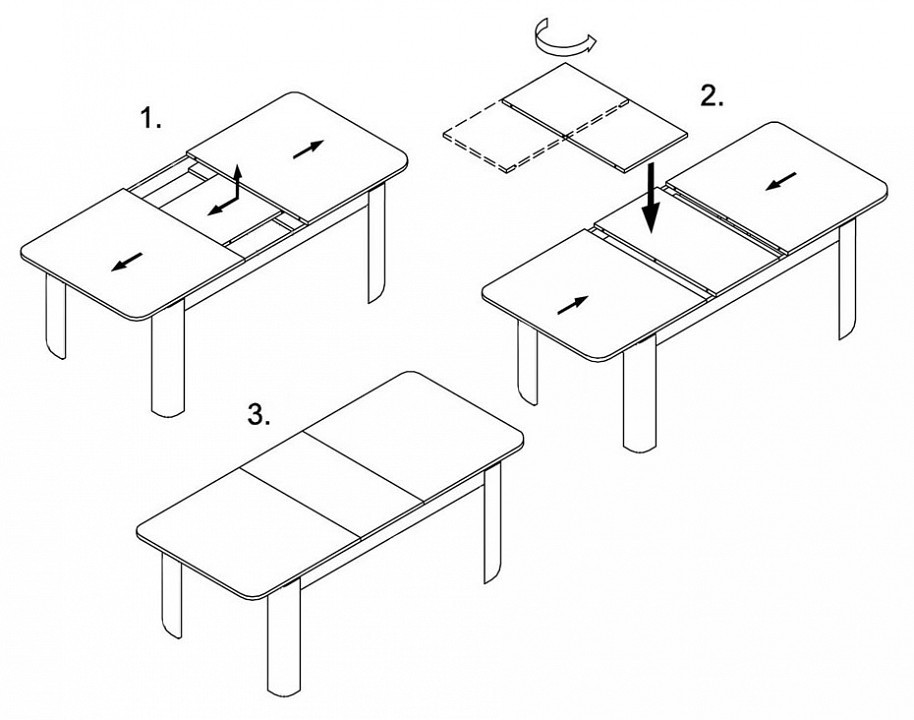 1.

2.

3.