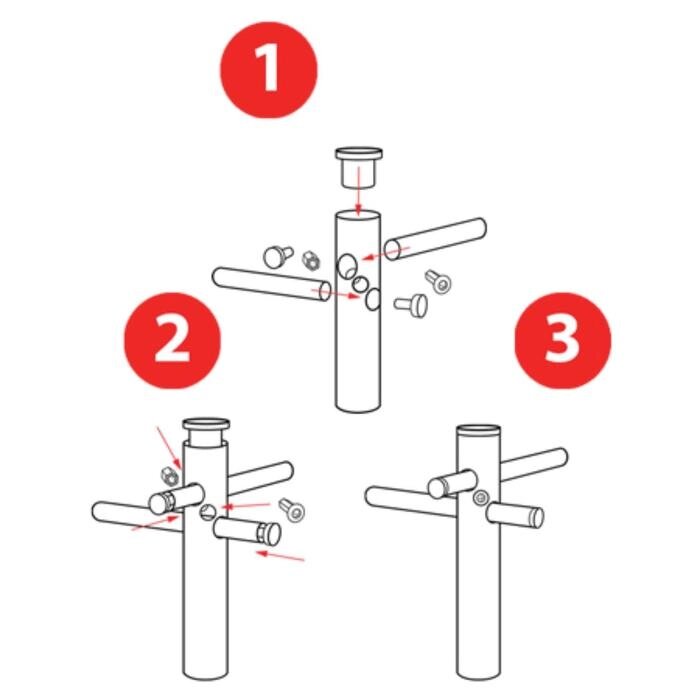 1

2

3