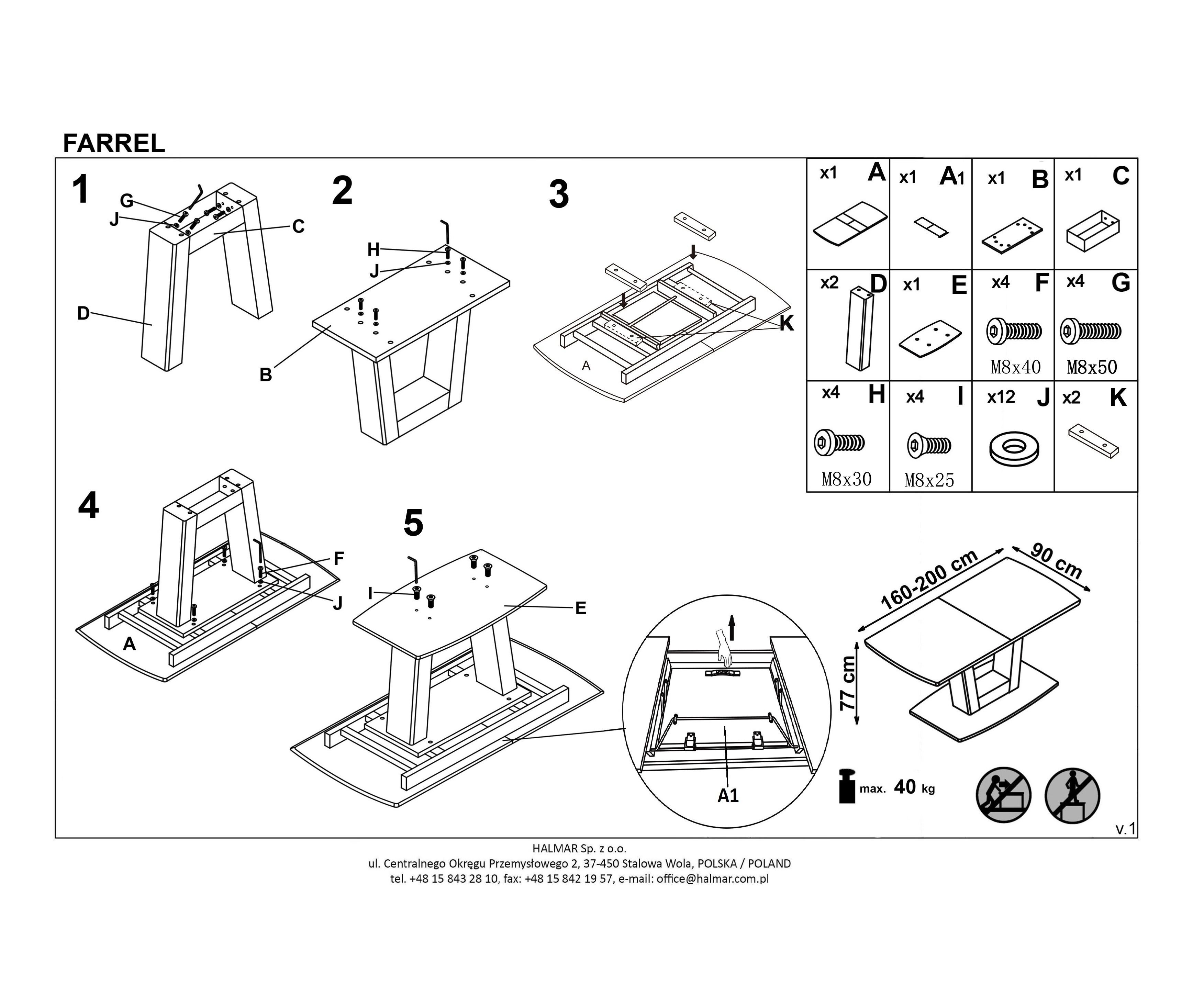 FARREL

1

G
J
C
D

2

H
J
B

3

K
A

| x1 A | x1 A1 | x1 B | x1 C |
|---|---|---|---|
| x2 D | x1 E | x4 F M8x40 | x4 G M8x50 |
| x4 H M8x30 | x4 I M8x25 | x12 J | x2 K |

4

F
J
A

5

I
E

A1

160-200 cm
90 cm
77 cm

max. 40 kg

v.1

HALMAR Sp. z o.o.
ul. Centralnego Okręgu Przemysłowego 2, 37-450 Stalowa Wola, POLSKA / POLAND
tel. +48 15 843 28 10, fax: +48 15 842 19 57, e-mail: office@halmar.com.pl