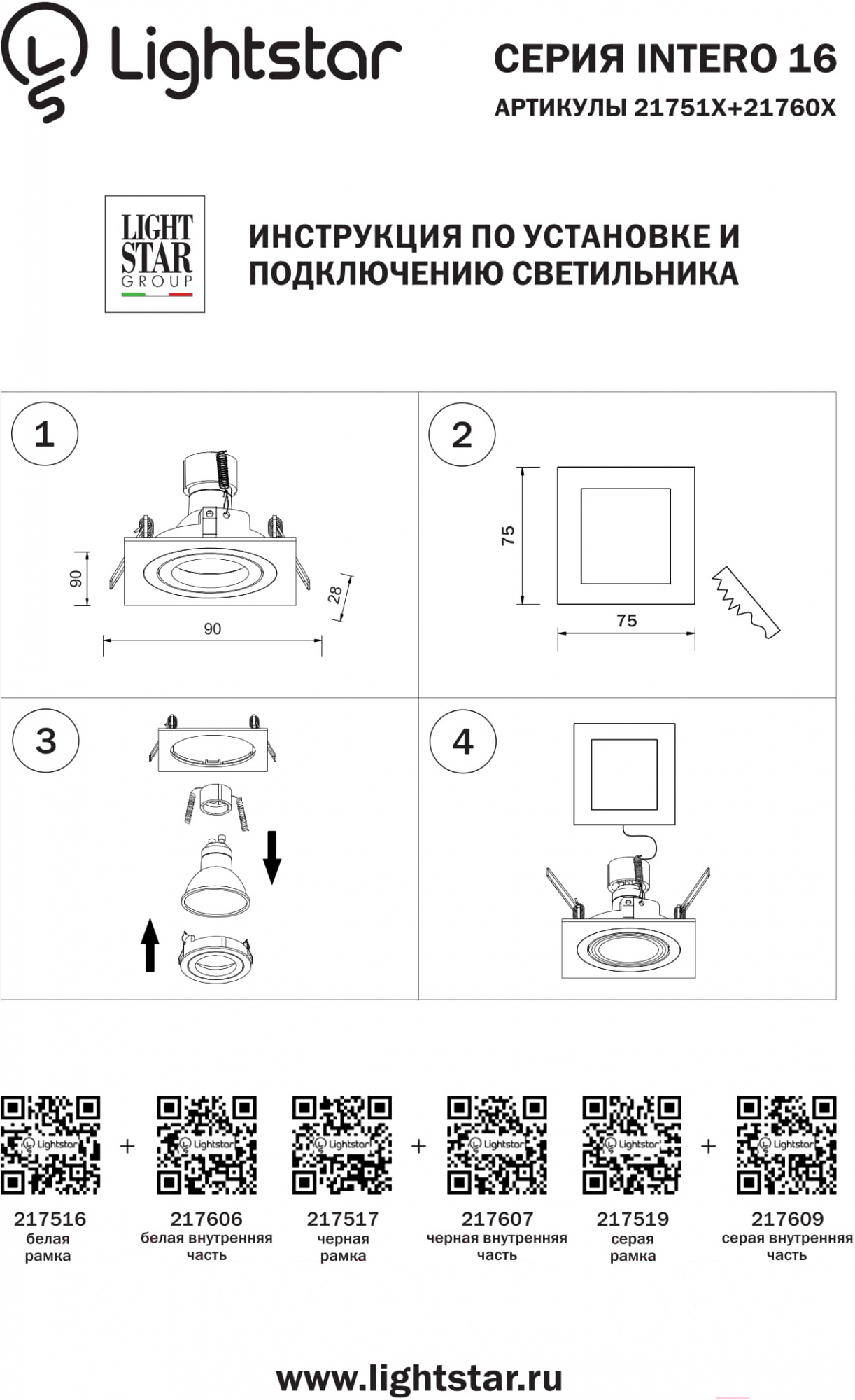 Lightstar

СЕРИЯ INTERO 16
АРТИКУЛЫ 21751X+21760X

LIGHT STAR GROUP

ИНСТРУКЦИЯ ПО УСТАНОВКЕ И ПОДКЛЮЧЕНИЮ СВЕТИЛЬНИКА

1

90

28

90

2

75

75

3

4

Lightstar + Lightstar Lightstar + Lightstar Lightstar + Lightstar

217516
белая рамка

217606
белая внутренняя часть

217517
черная рамка

217607
черная внутренняя часть

217519
серая рамка

217609
серая внутренняя часть

www.lightstar.ru