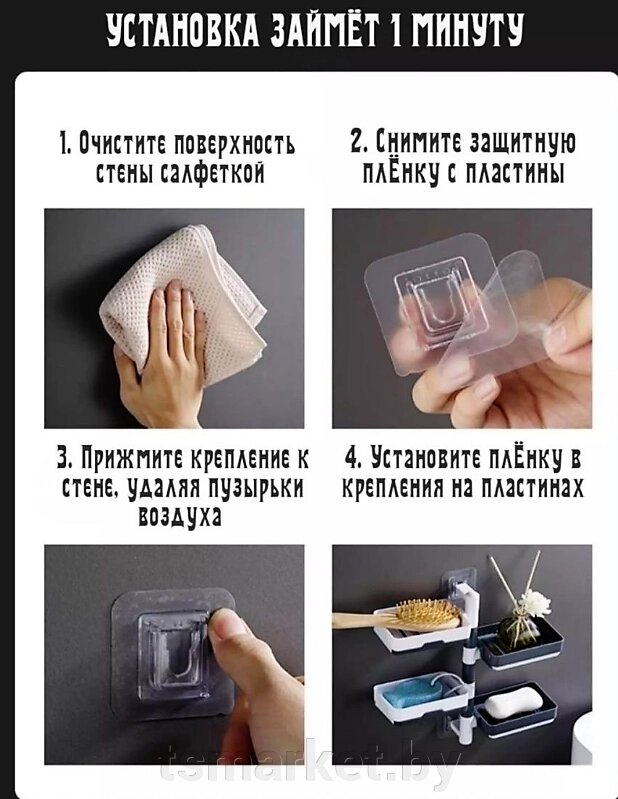 УСТАНОВКА ЗАЙМЁТ 1 МИНУТУ

1. Очистите поверхность стены салфеткой

2. Снимите защитную плЁнку с пластины

3. Прижмите крепление к стене, удаляя пузырьки воздуха

4. Установите плЁнку в крепления на пластинах

tsmarket.by