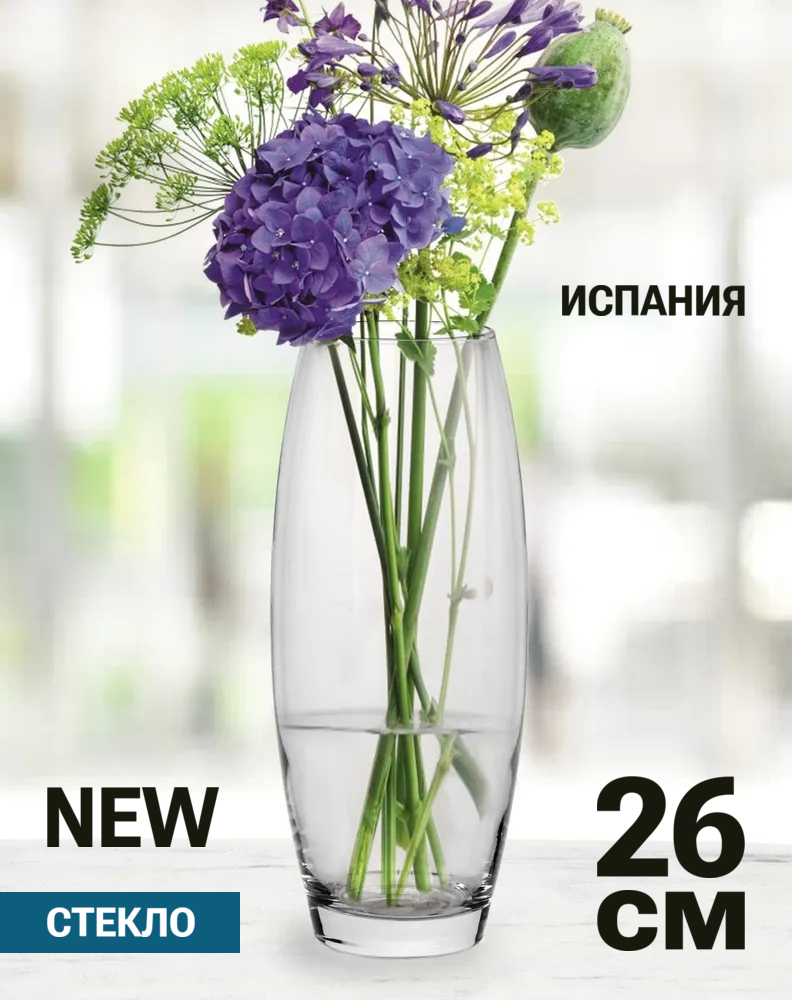 ИСПАНИЯ

NEW

СТЕКЛО

26
СМ