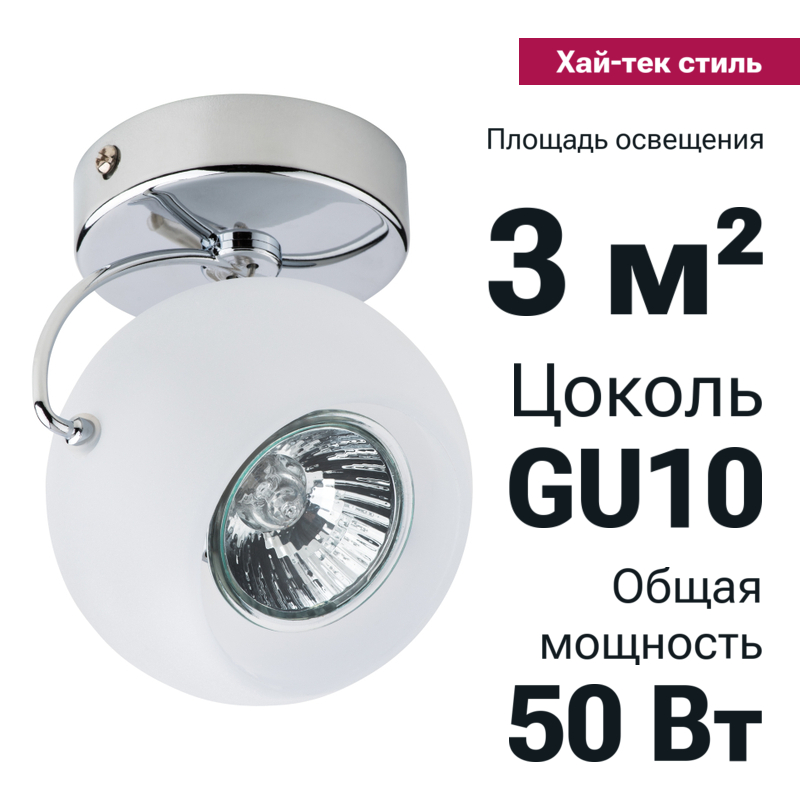 Хай-тек стиль

Площадь освещения

3 м²

Цоколь

GU10

Общая мощность

50 Вт