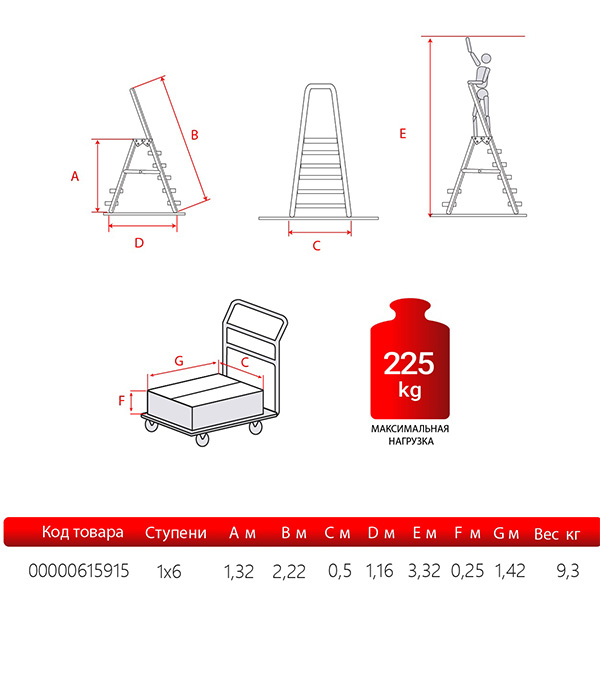 A

B

D

C

E

G

C

F

225 kg

МАКСИМАЛЬНАЯ НАГРУЗКА

| Код товара | Ступени | A м | B м | C м | D м | E м | F м | G м | Вес кг |
|---|---|---|---|---|---|---|---|---|---|
| 00000615915 | 1x6 | 1,32 | 2,22 | 0,5 | 1,16 | 3,32 | 0,25 | 1,42 | 9,3 |