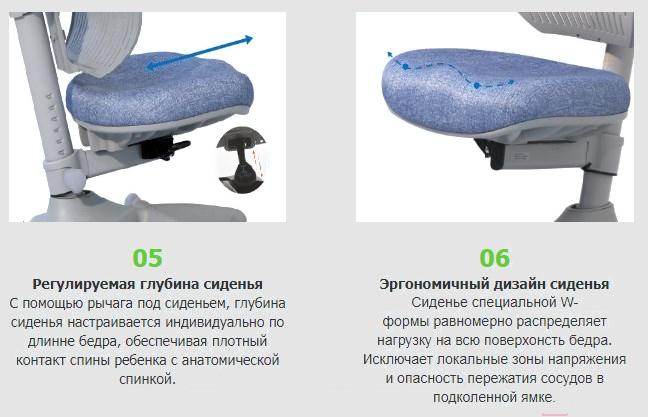 05

Регулируемая глубина сиденья

С помощью рычага под сиденьем, глубина сиденья настраивается индивидуально по длинне бедра, обеспечивая плотный контакт спины ребенка с анатомической спинкой.

06

Эргономичный дизайн сиденья

Сиденье специальной W-формы равномерно распределяет нагрузку на всю поверхонсть бедра. Исключает локальные зоны напряжения и опасность пережатия сосудов в подколенной ямке.