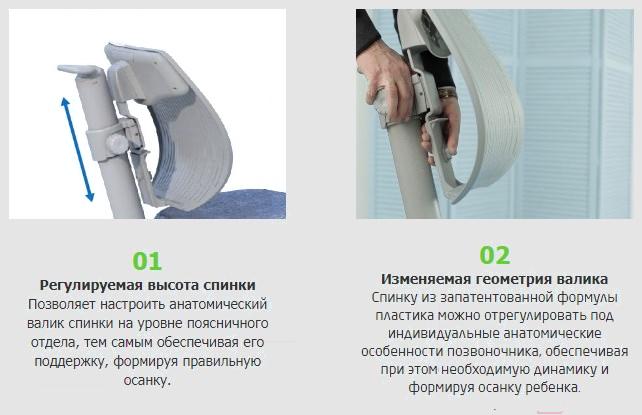 01

Регулируемая высота спинки

Позволяет настроить анатомический валик спинки на уровне поясничного отдела, тем самым обеспечивая его поддержку, формируя правильную осанку.

02

Изменяемая геометрия валика

Спинку из запатентованной формулы пластика можно отрегулировать под индивидуальные анатомические особенности позвоночника, обеспечивая при этом необходимую динамику и формируя осанку ребенка.