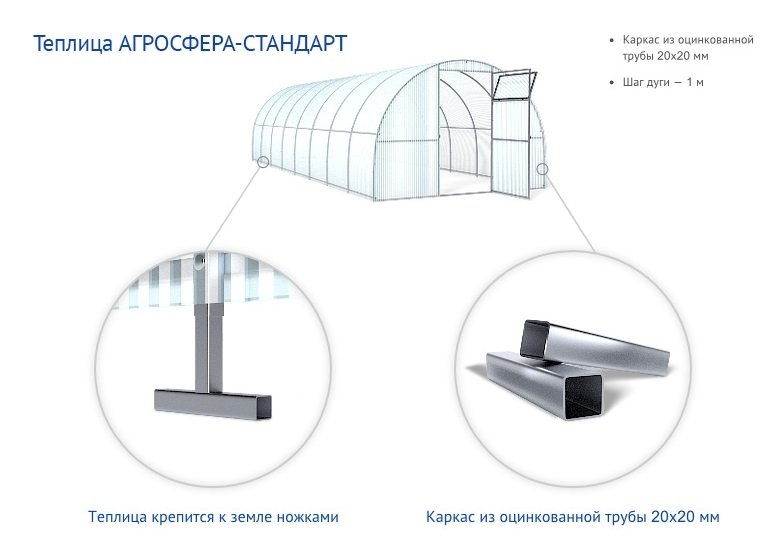 Теплица АГРОСФЕРА-СТАНДАРТ

• Каркас из оцинкованной трубы 20х20 мм

• Шаг дуги — 1 м

Теплица крепится к земле ножками

Каркас из оцинкованной трубы 20х20 мм