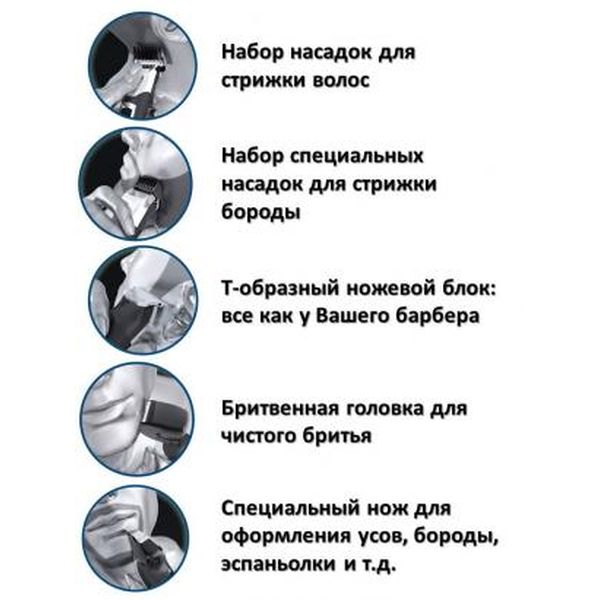 Набор насадок для стрижки волос

Набор специальных насадок для стрижки бороды

Т-образный ножевой блок: все как у Вашего барбера

Бритвенная головка для чистого бритья

Специальный нож для оформления усов, бороды, эспаньолки и т.д.