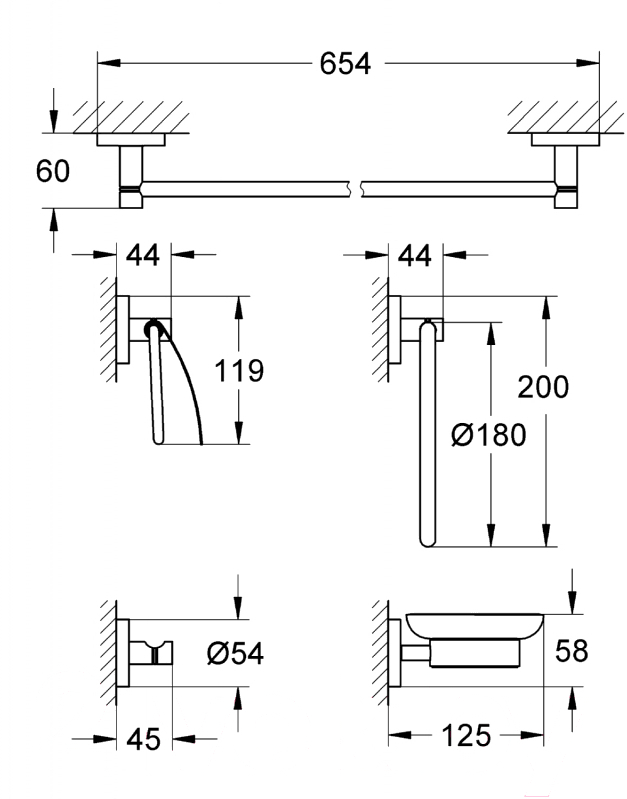 654

60

44

119

44

200

Ø180

Ø54

45

58

125