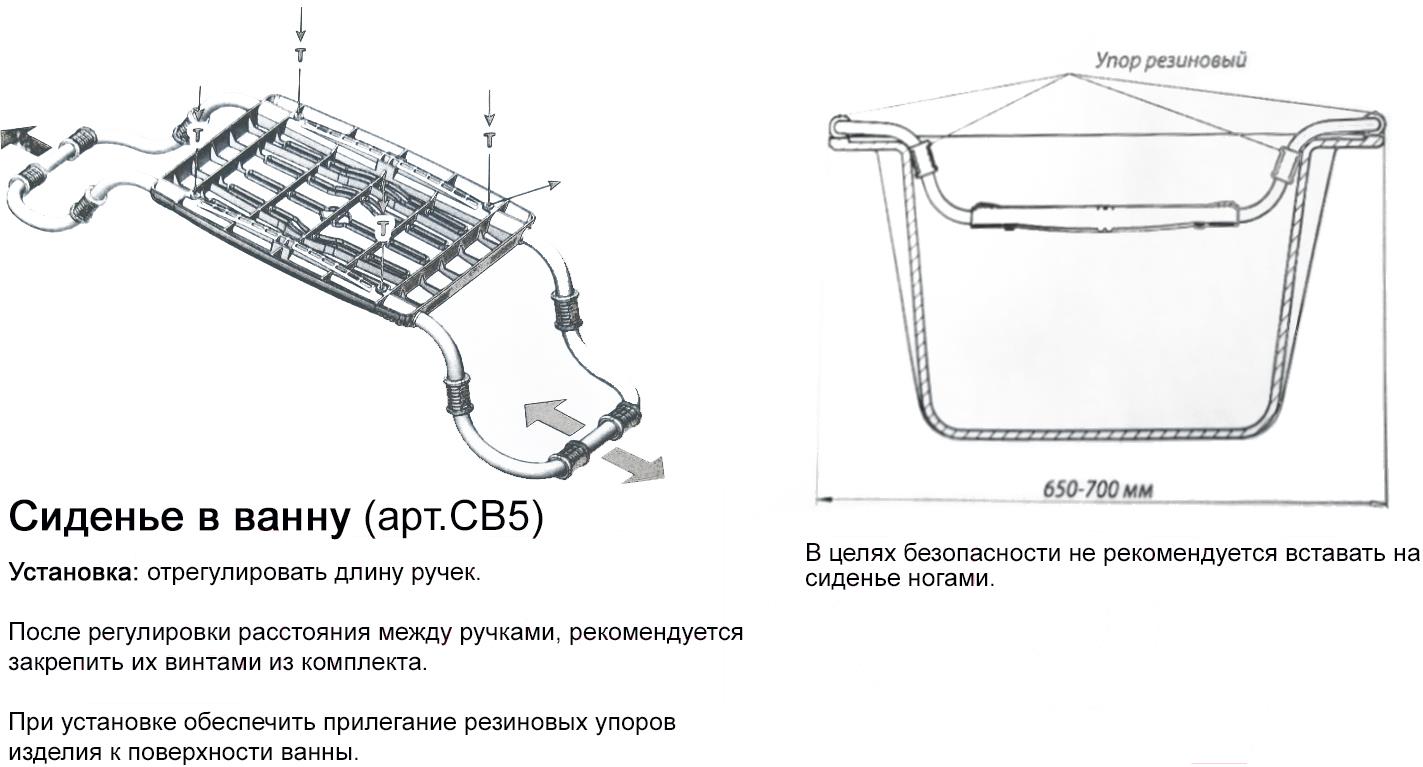 Сиденье в ванну (арт.СВ5)

Установка: отрегулировать длину ручек.

После регулировки расстояния между ручками, рекомендуется закрепить их винтами из комплекта.

При установке обеспечить прилегание резиновых упоров изделия к поверхности ванны.

Упор резиновый

650-700 мм

В целях безопасности не рекомендуется вставать на сиденье ногами.