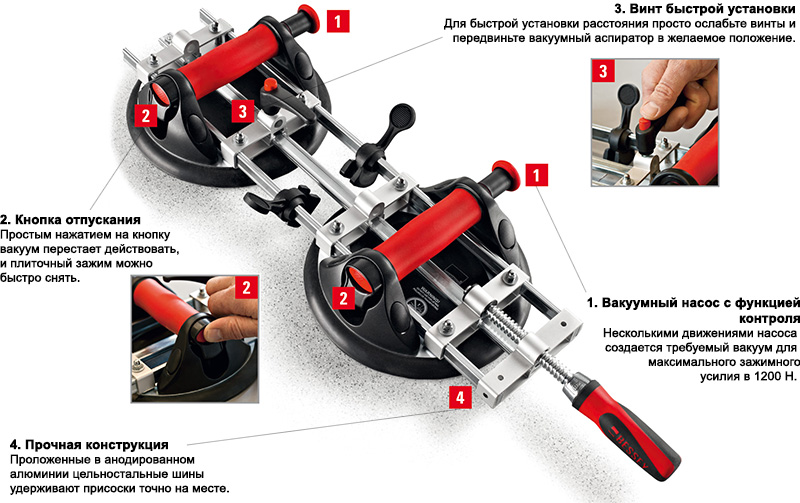 1

3. Винт быстрой установки
Для быстрой установки расстояния просто ослабьте винты и передвиньте вакуумный аспиратор в желаемое положение.

3

2

3

1

2. Кнопка отпускания
Простым нажатием на кнопку вакуум перестает действовать, и плиточный зажим можно быстро снять.

2

2

1. Вакуумный насос с функцией контроля
Несколькими движениями насоса создается требуемый вакуум для максимального зажимного усилия в 1200 Н.

4

4. Прочная конструкция
Проложенные в анодированном алюминии цельностальные шины удерживают присоски точно на месте.

BESSEY